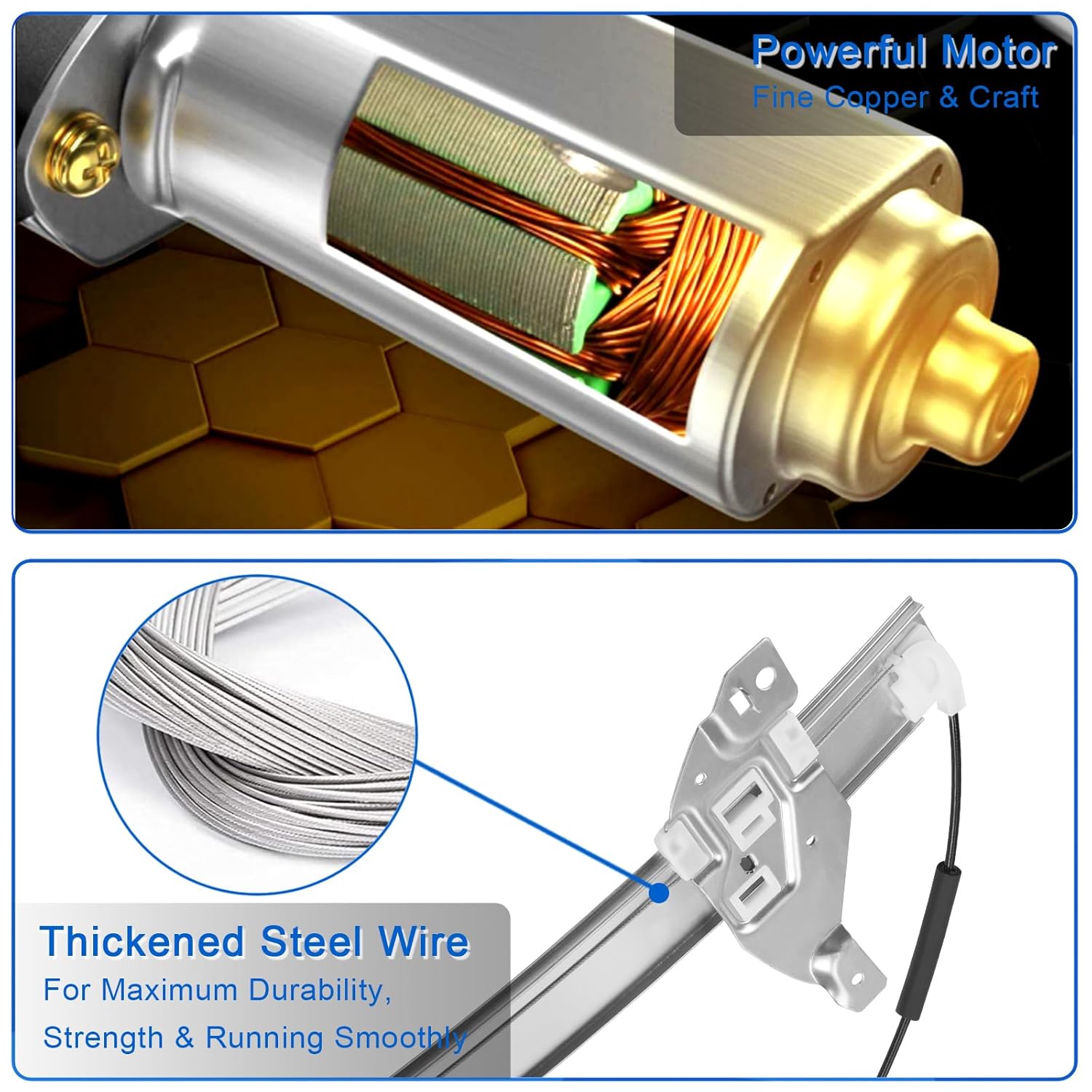 Powerful Motor
Fine Copper & Craft

Thickened Steel Wire
For Maximum Durability, Strength & Running Smoothly