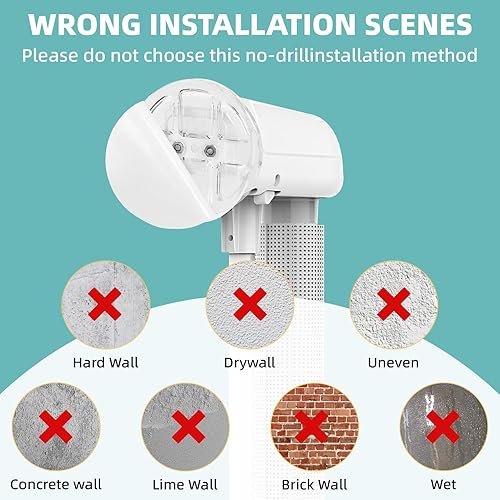 WRONG INSTALLATION SCENES
Please do not choose this no-drillinstallation method

Hard Wall

Drywall

Uneven

Concrete wall

Lime Wall

Brick Wall

Wet