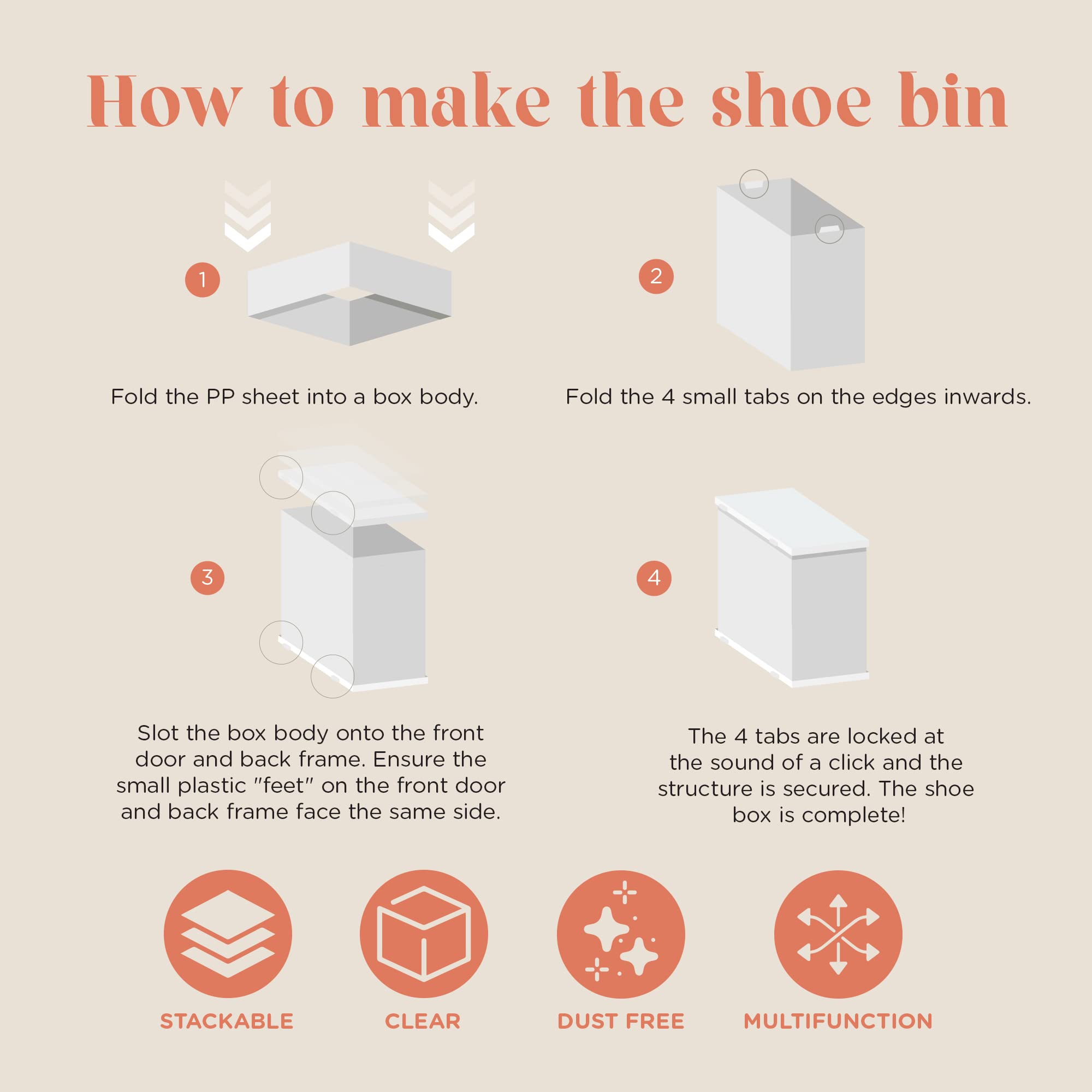 How to make the shoe bin

1

Fold the PP sheet into a box body.

2

Fold the 4 small tabs on the edges inwards.

3

Slot the box body onto the front door and back frame. Ensure the small plastic "feet" on the front door and back frame face the same side.

4

The 4 tabs are locked at the sound of a click and the structure is secured. The shoe box is complete!

STACKABLE

CLEAR

DUST FREE

MULTIFUNCTION