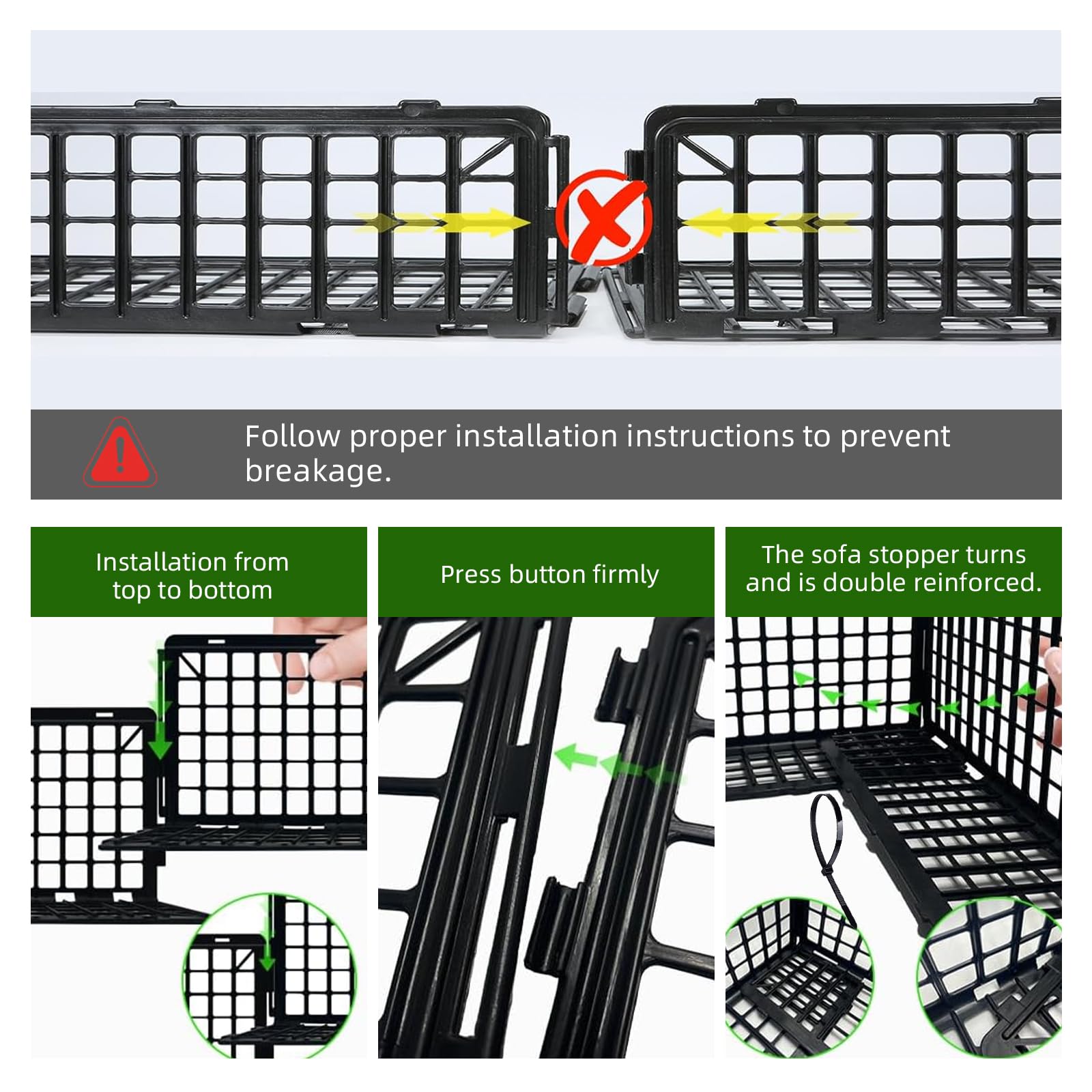 Follow proper installation instructions to prevent breakage.

Installation from top to bottom

Press button firmly

The sofa stopper turns and is double reinforced.