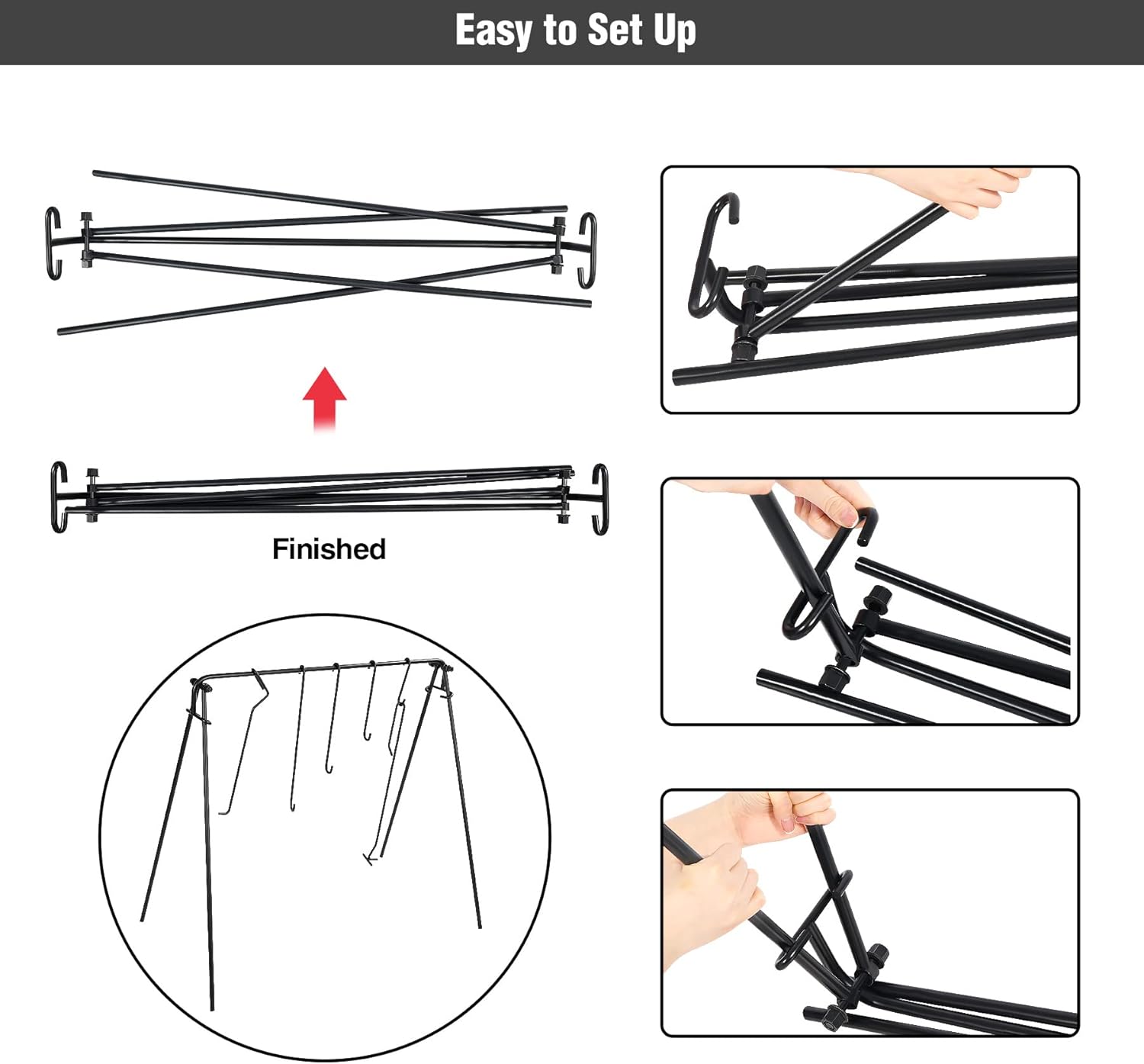 Easy to Set Up

Finished