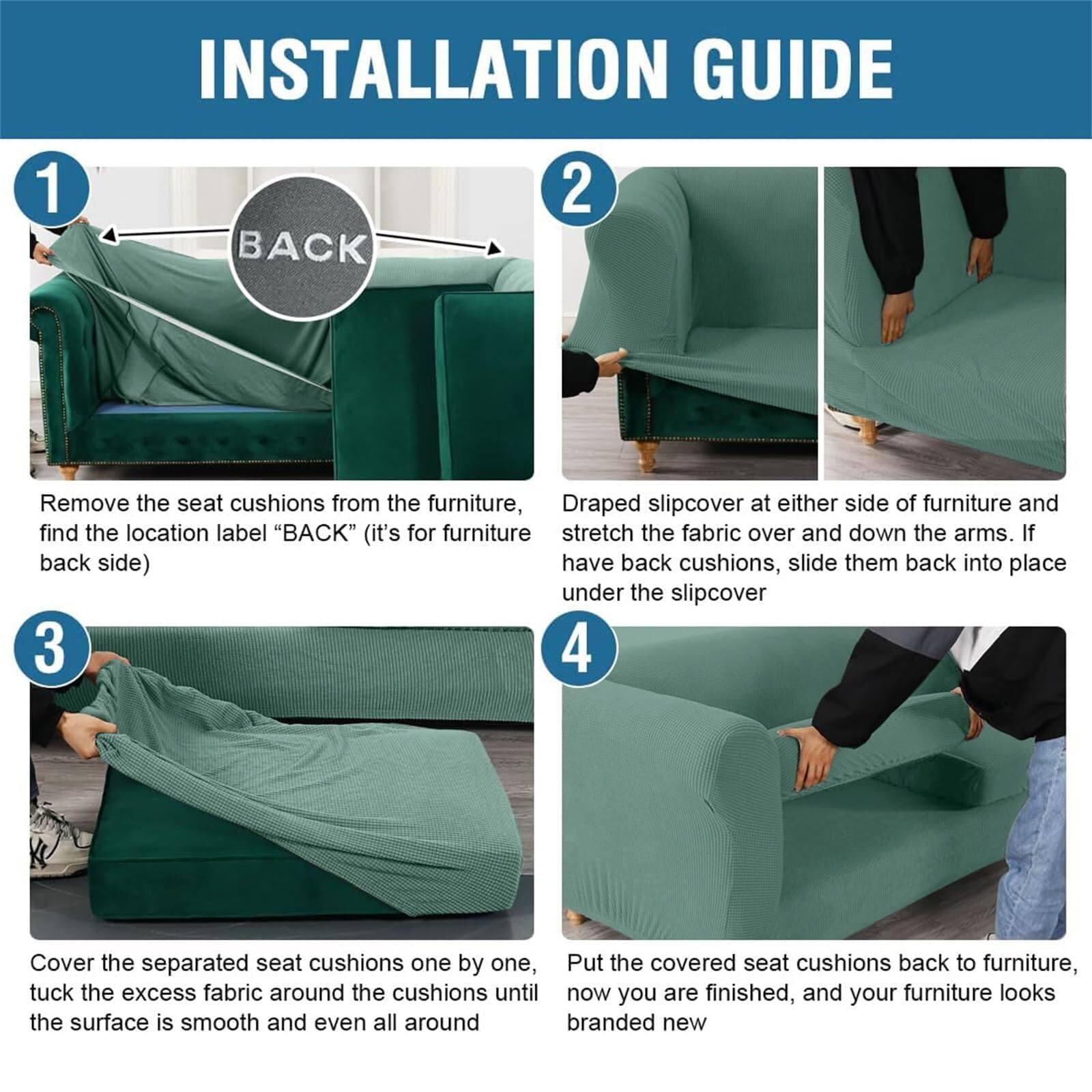 INSTALLATION GUIDE

1

BACK

Remove the seat cushions from the furniture, find the location label “BACK” (it’s for furniture back side)

2

Draped slipcover at either side of furniture and stretch the fabric over and down the arms. If have back cushions, slide them back into place under the slipcover

3

Cover the separated seat cushions one by one, tuck the excess fabric around the cushions until the surface is smooth and even all around

4

Put the covered seat cushions back to furniture, now you are finished, and your furniture looks branded new