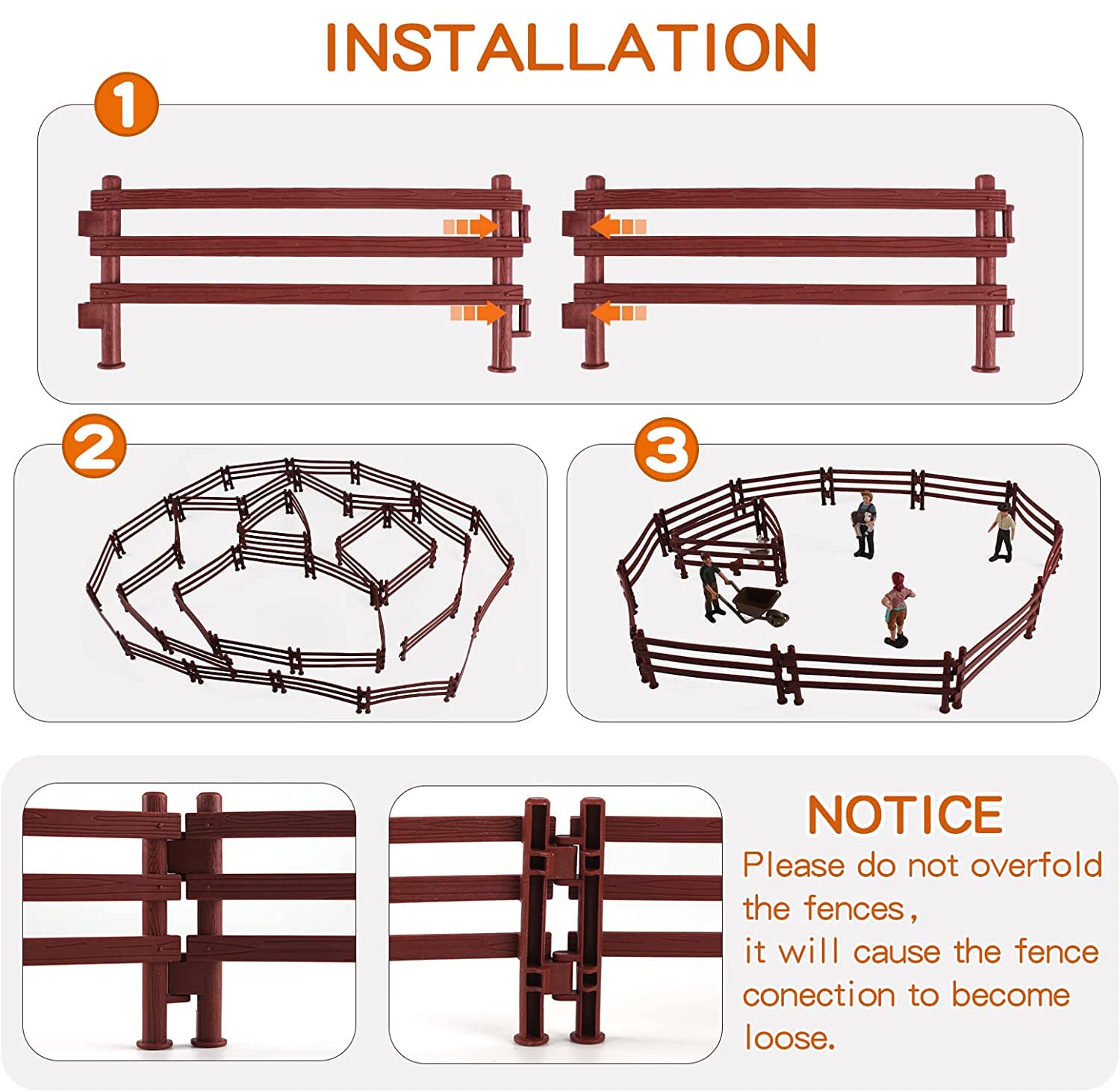 INSTALLATION

1

2

3

NOTICE

Please do not overfold the fences,
it will cause the fence conection to become loose.