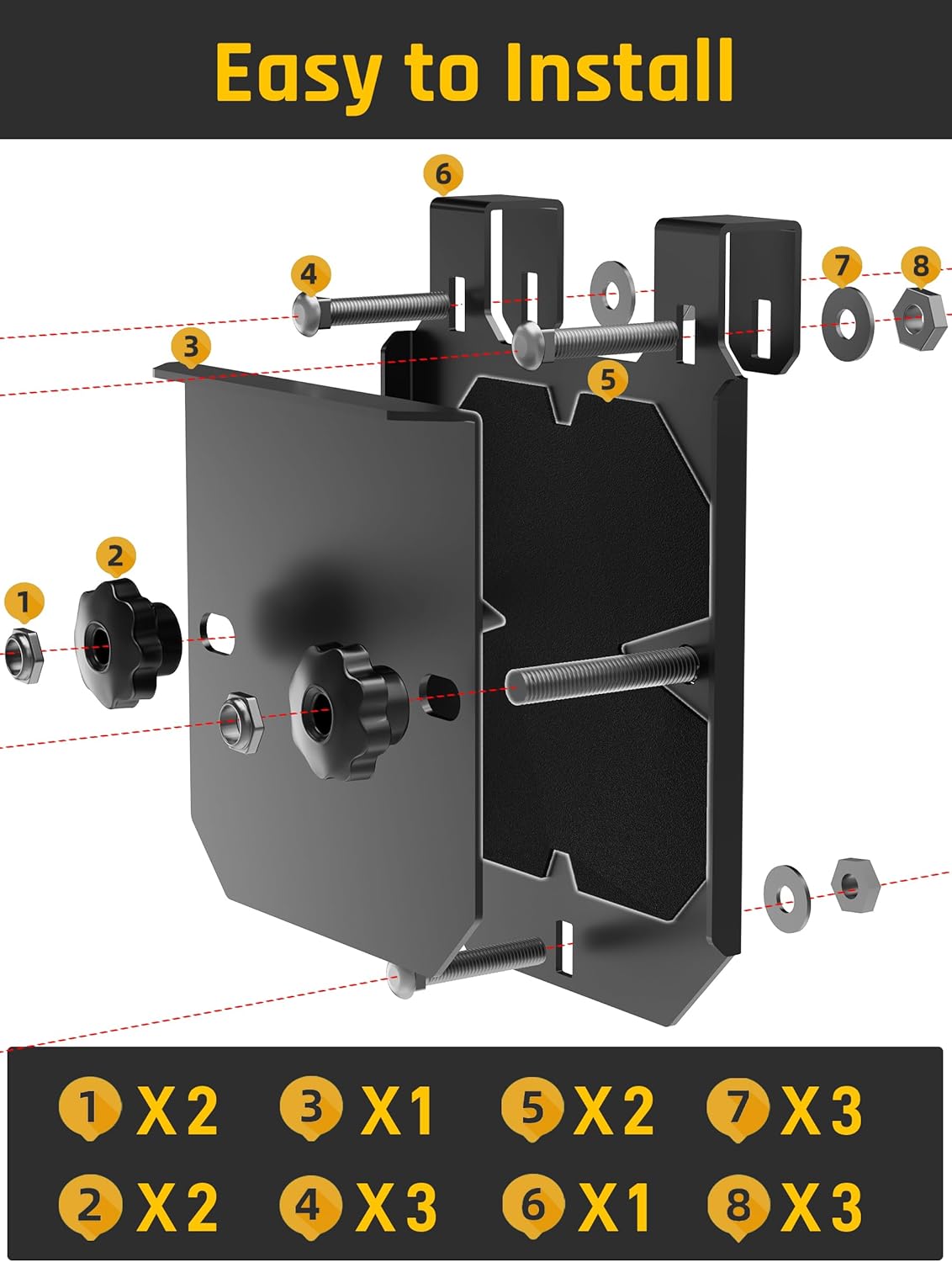 Easy to Install

6
4
7
8
3
5
2
1

1 X2
3 X1
5 X2
7 X3
2 X2
4 X3
6 X1
8 X3