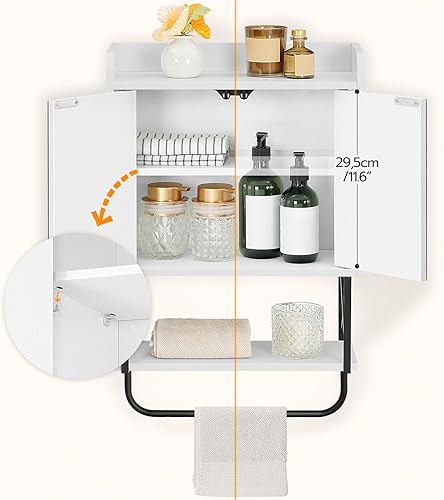 29,5cm
/11.6"