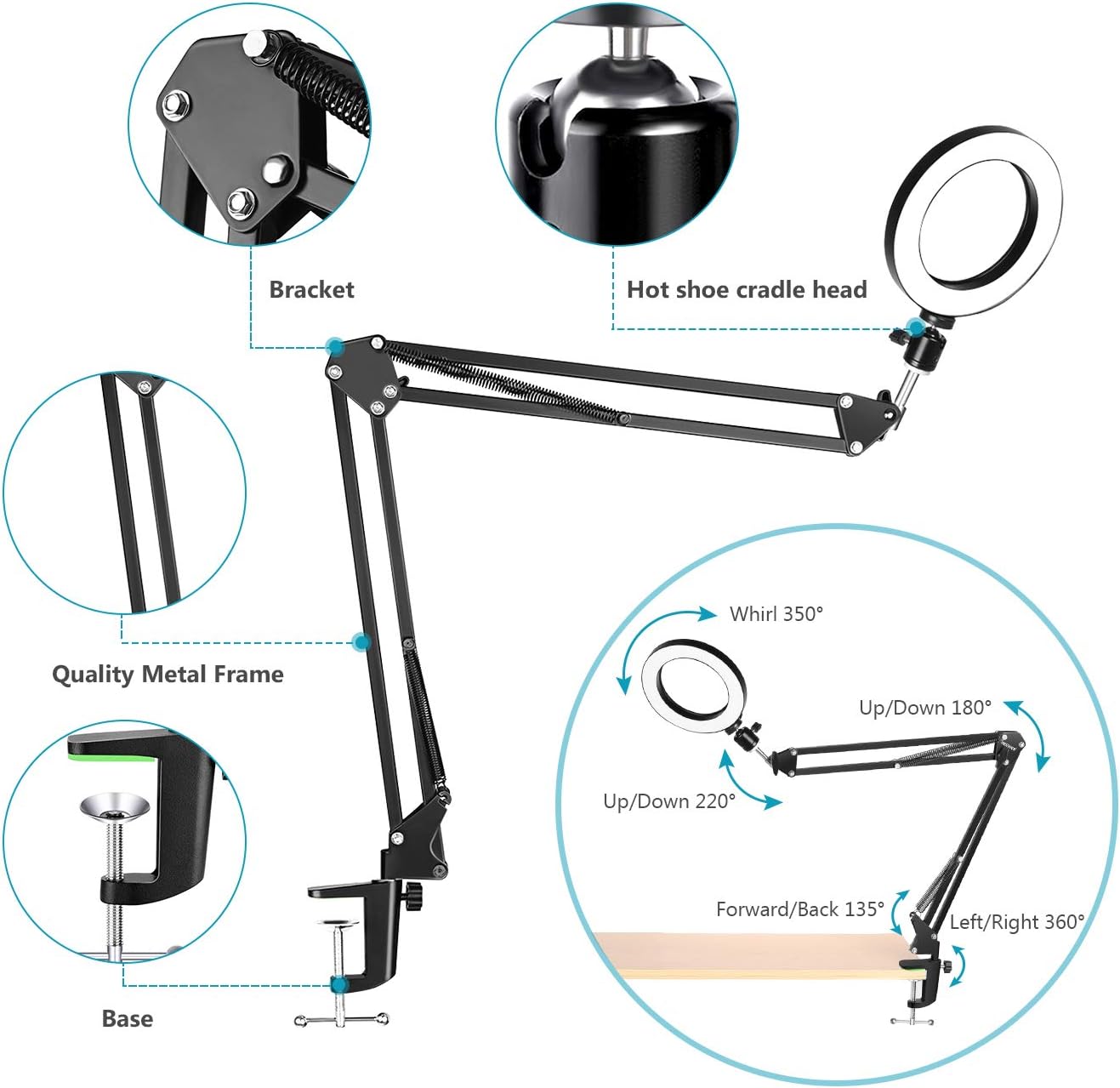 Bracket

Hot shoe cradle head

Quality Metal Frame

Base

Whirl 350°

Up/Down 180°

Up/Down 220°

Forward/Back 135°

Left/Right 360°