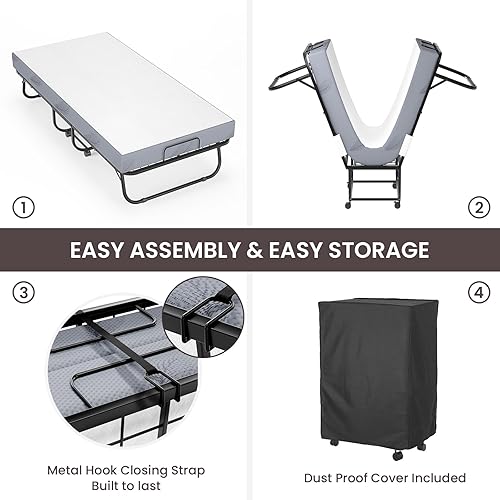 ①

②

EASY ASSEMBLY & EASY STORAGE

③

④

Metal Hook Closing Strap
Built to last

Dust Proof Cover Included