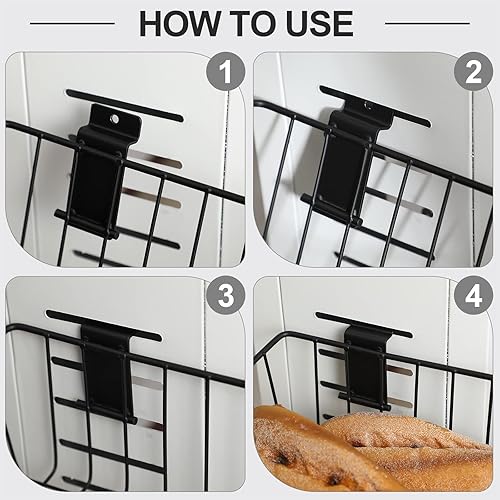 HOW TO USE

1

2

3

4