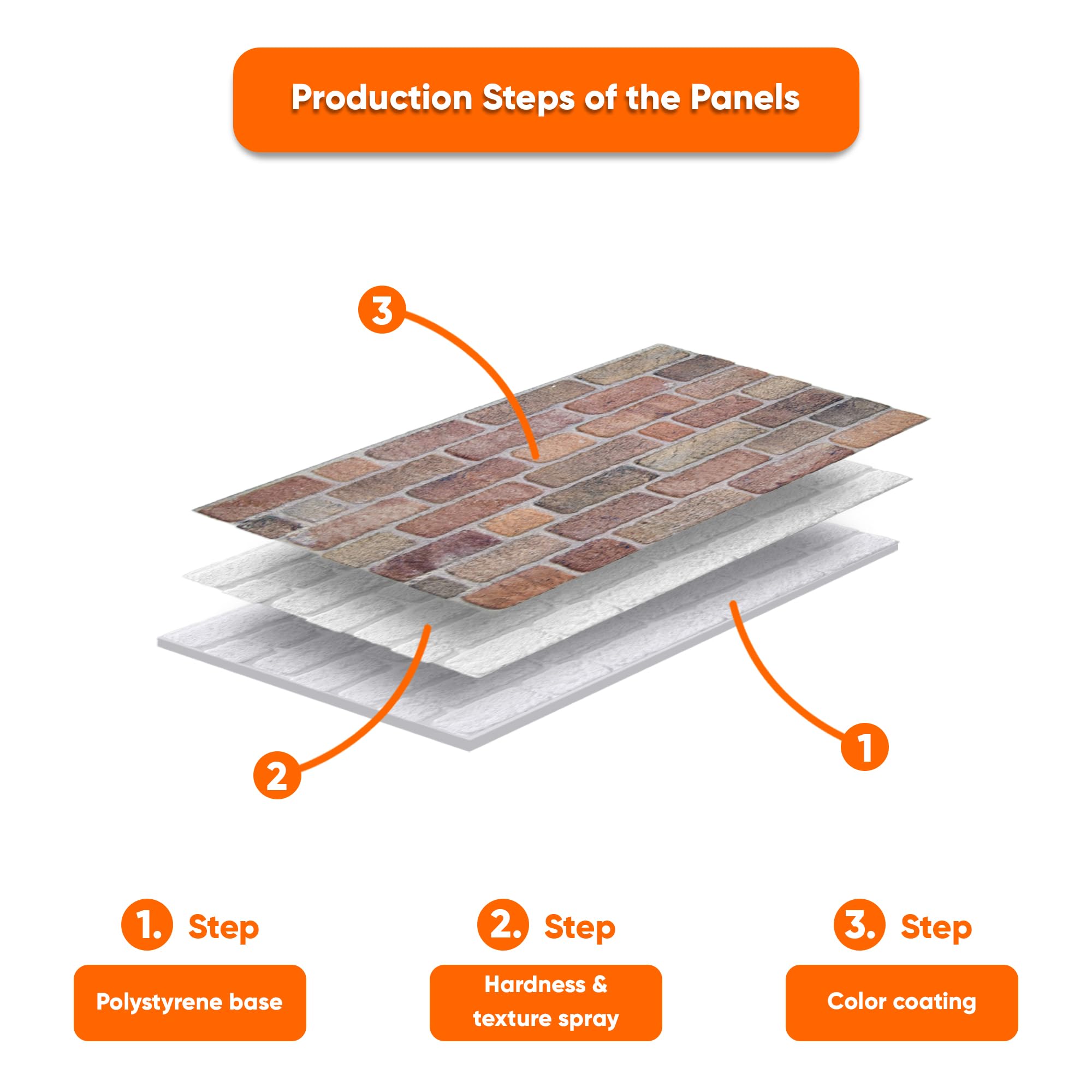 Production Steps of the Panels

3

2

1

1. Step

Polystyrene base

2. Step

Hardness & texture spray

3. Step

Color coating