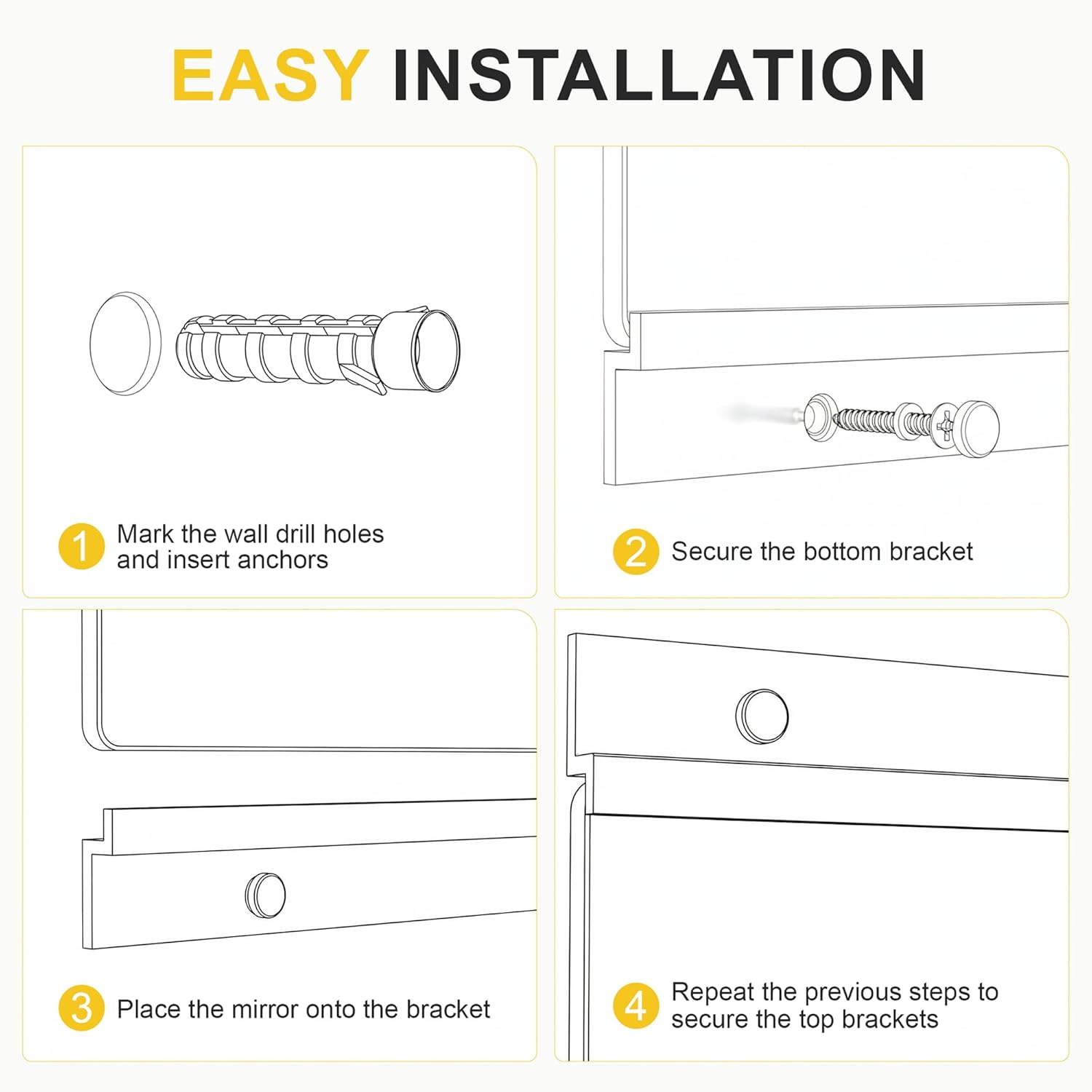 EASY INSTALLATION

1 Mark the wall drill holes and insert anchors

2 Secure the bottom bracket

3 Place the mirror onto the bracket

4 Repeat the previous steps to secure the top brackets