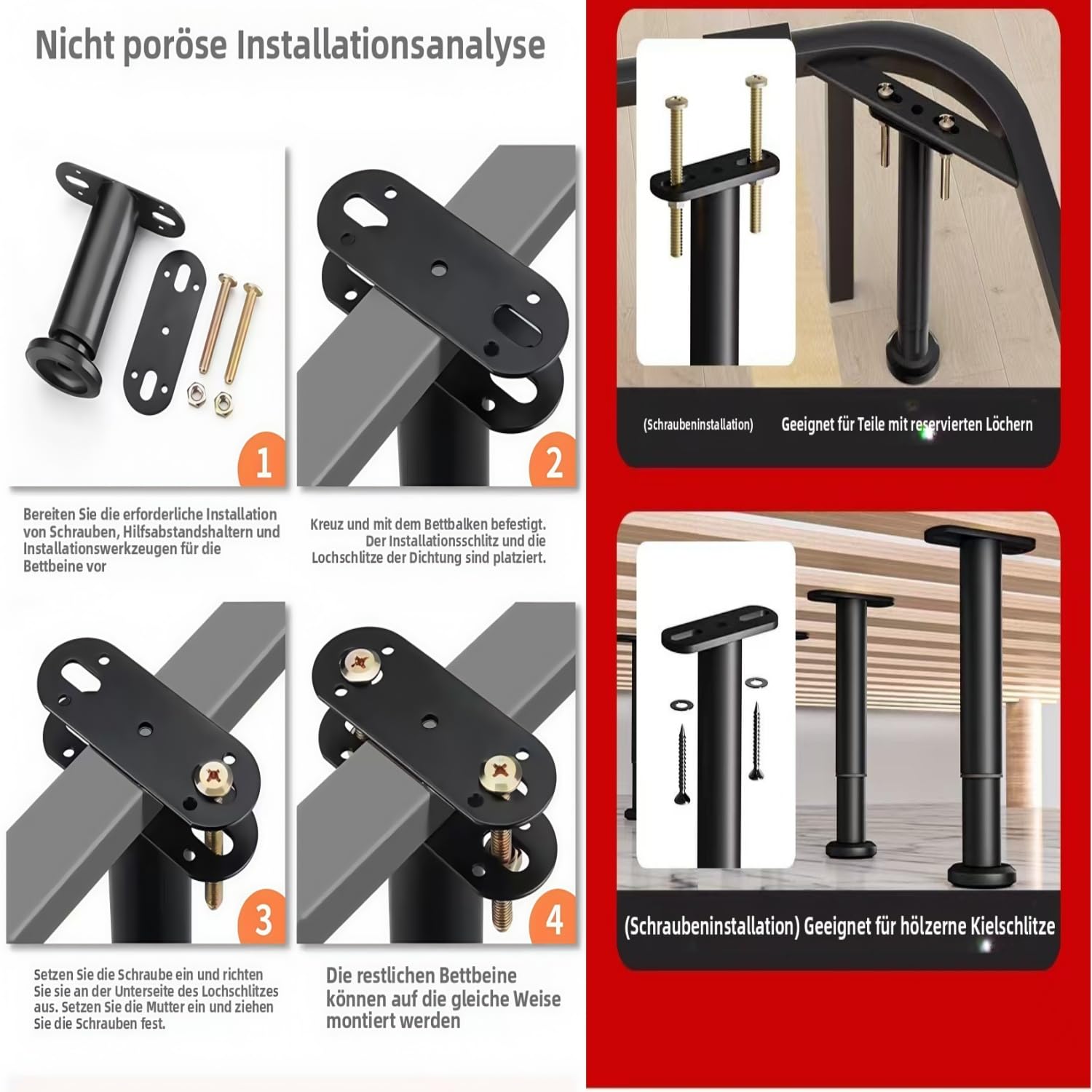 Nicht poröse Installationsanalyse

1

2

Bereiten Sie die erforderliche Installation von Schrauben, Hilfsabstandshaltern und Installationswerkzeugen für die Bettbeine vor

Kreuz und mit dem Bettbalken befestigt. Der Installationsschlitz und die Lochschlitze der Dichtung sind platziert.

3

4

Setzen Sie die Schraube ein und richten Sie sie an der Unterseite des Lochschlitzes aus. Setzen Sie die Mutter ein und ziehen Sie die Schrauben fest.

Die restlichen Bettbeine können auf die gleiche Weise montiert werden

(Schraubeninstallation) Geeignet für Teile mit reservierten Löchern

(Schraubeninstallation) Geeignet für hölzerne Kielschlitze