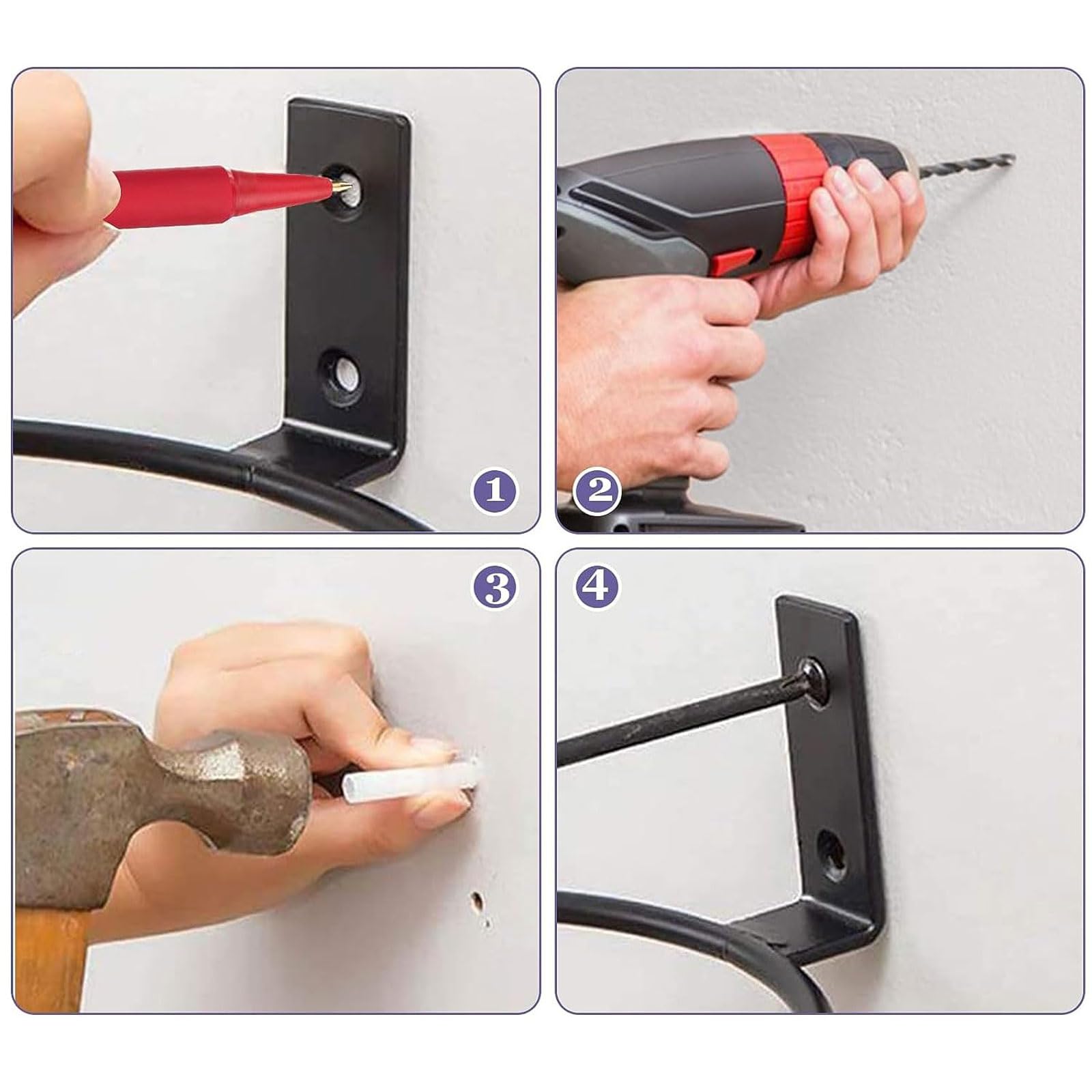 1

2

3

4