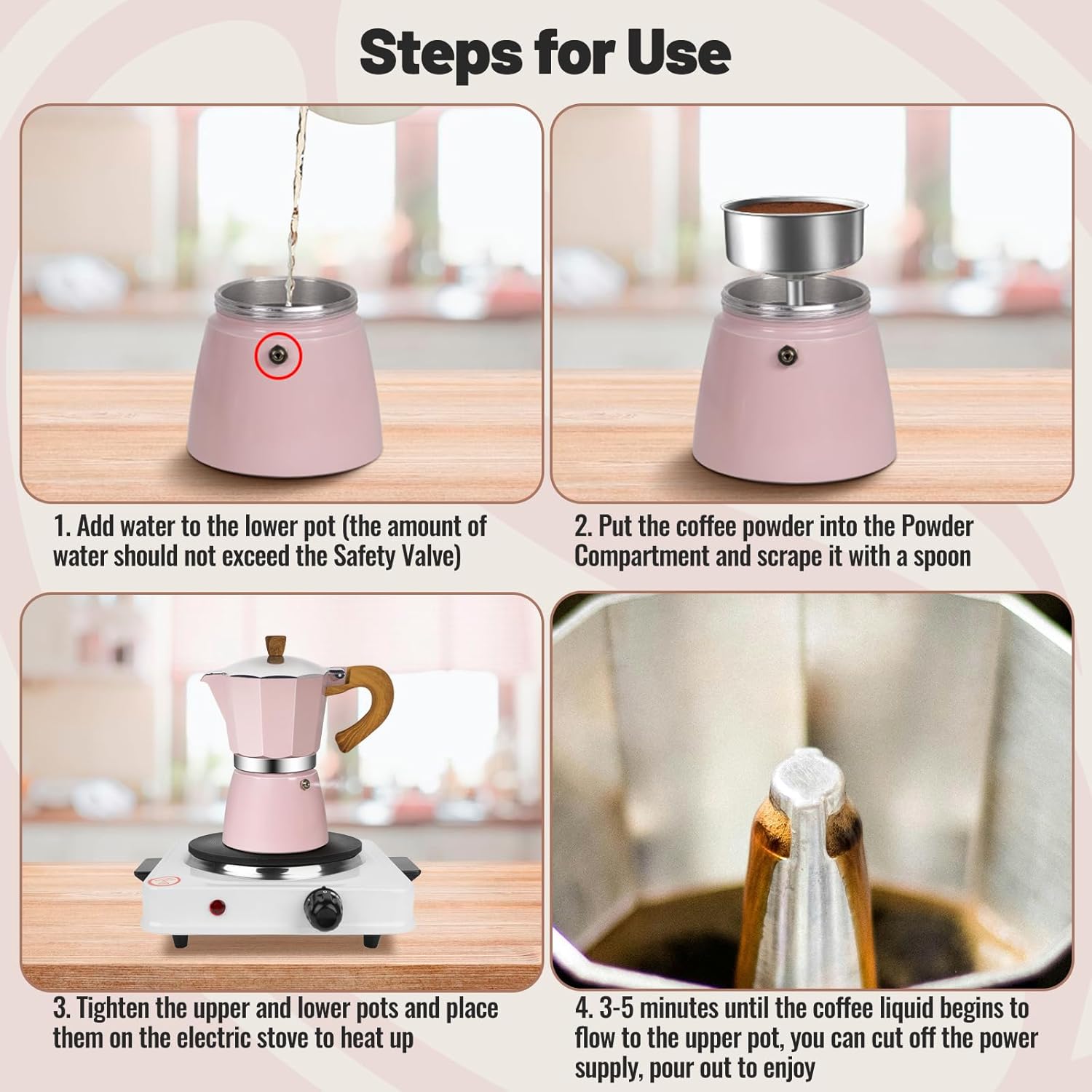 Steps for Use

1. Add water to the lower pot (the amount of water should not exceed the Safety Valve)

2. Put the coffee powder into the Powder Compartment and scrape it with a spoon

3. Tighten the upper and lower pots and place them on the electric stove to heat up

4. 3-5 minutes until the coffee liquid begins to flow to the upper pot, you can cut off the power supply, pour out to enjoy