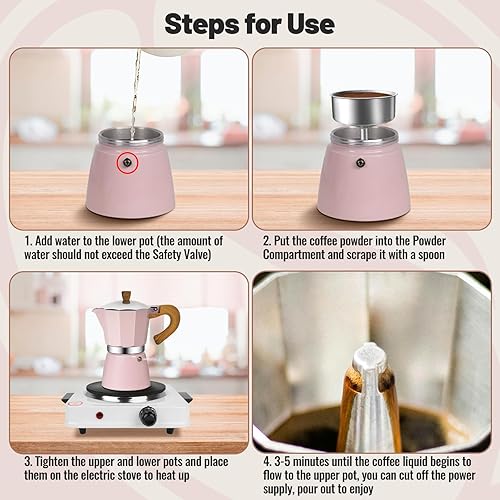 Steps for Use

1. Add water to the lower pot (the amount of water should not exceed the Safety Valve)

2. Put the coffee powder into the Powder Compartment and scrape it with a spoon

3. Tighten the upper and lower pots and place them on the electric stove to heat up

4. 3-5 minutes until the coffee liquid begins to flow to the upper pot, you can cut off the power supply, pour out to enjoy