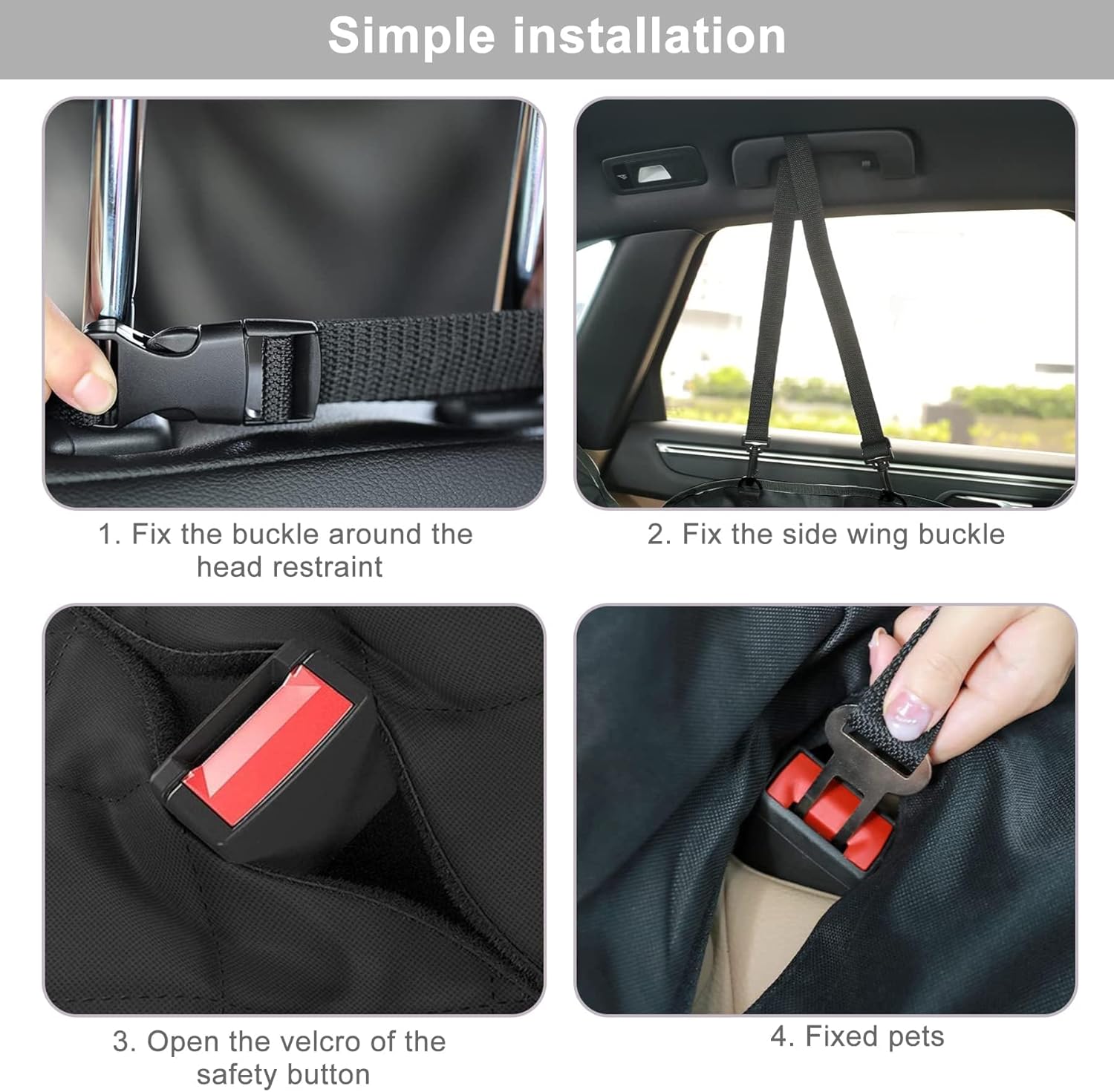 Simple installation

1. Fix the buckle around the head restraint

2. Fix the side wing buckle

3. Open the velcro of the safety button

4. Fixed pets