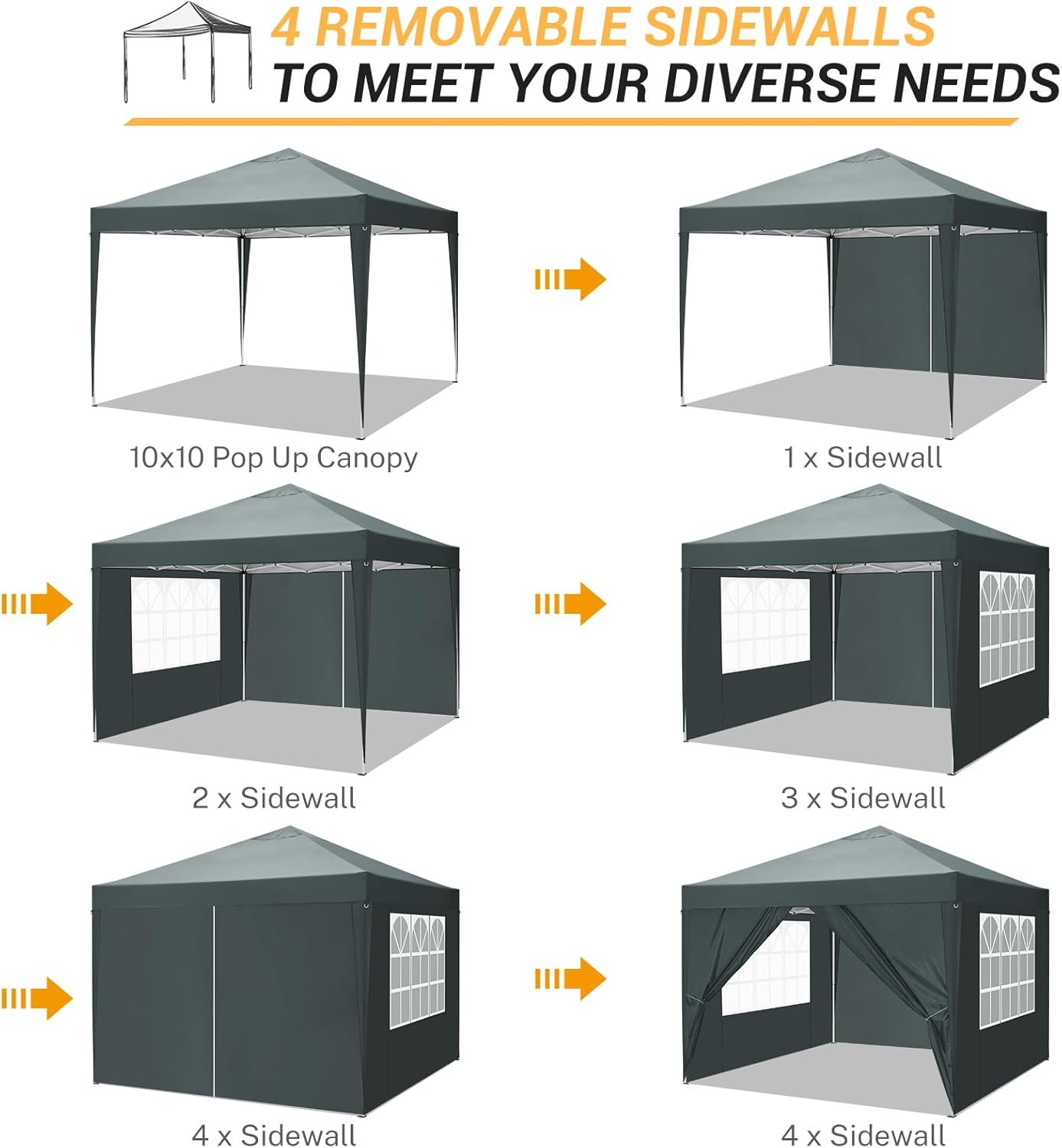 4 REMOVABLE SIDEWALLS
TO MEET YOUR DIVERSE NEEDS

10x10 Pop Up Canopy

1 x Sidewall

2 x Sidewall

3 x Sidewall

4 x Sidewall

4 x Sidewall