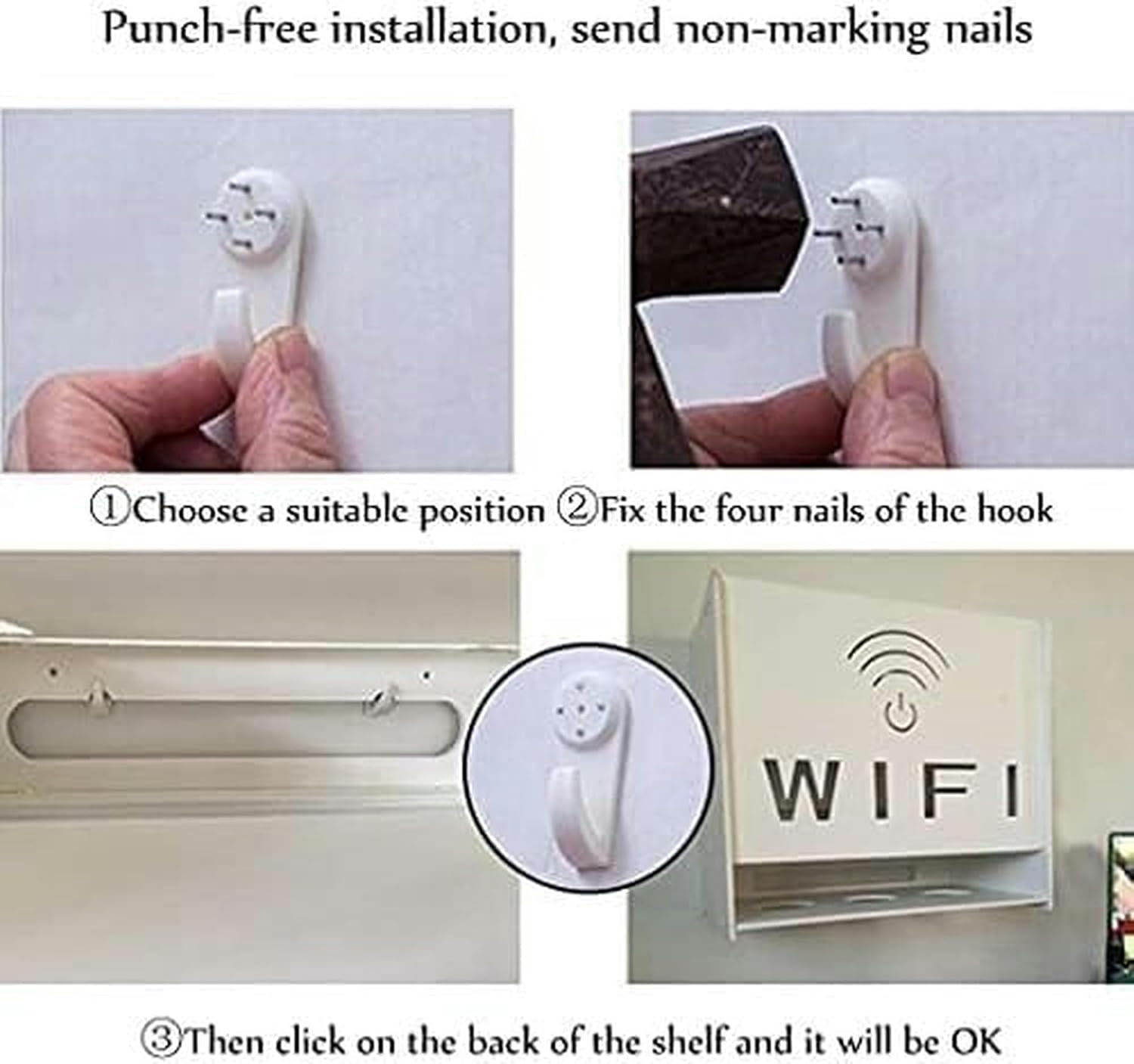 Punch-free installation, send non-marking nails

①Choose a suitable position ②Fix the four nails of the hook

WIFI

③Then click on the back of the shelf and it will be OK