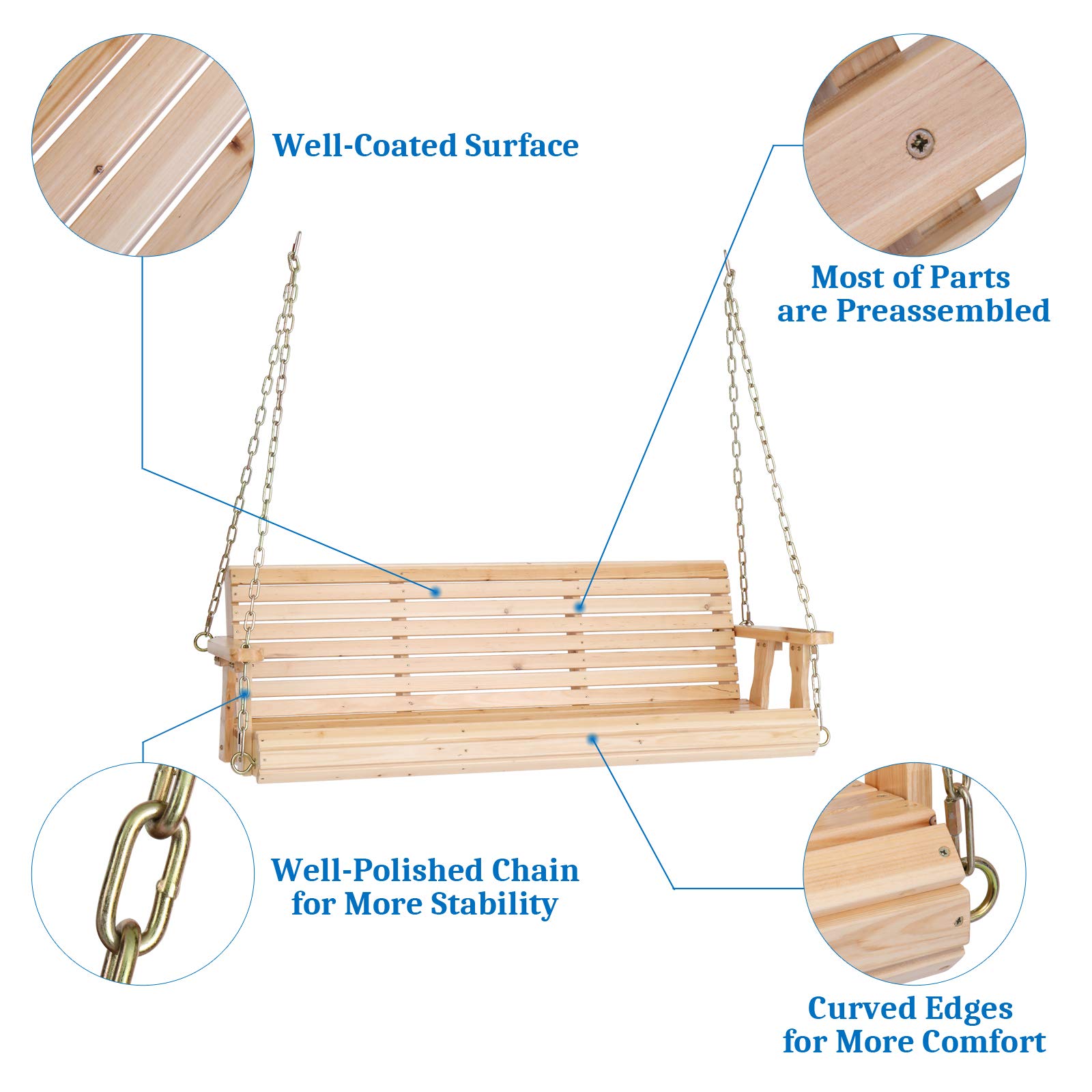 Well-Coated Surface

Most of Parts are Preassembled

Well-Polished Chain for More Stability

Curved Edges for More Comfort