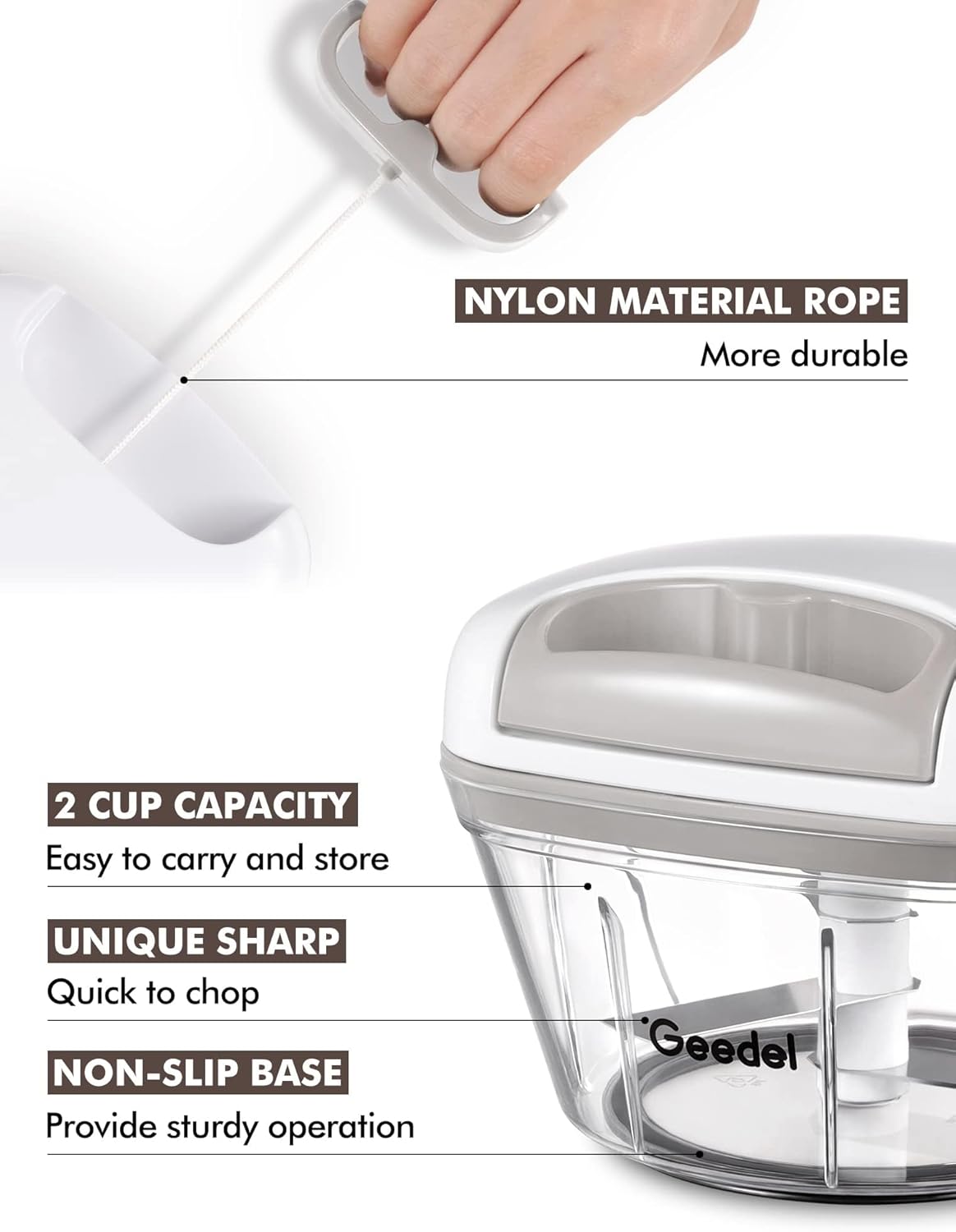 NYLON MATERIAL ROPE
More durable

2 CUP CAPACITY
Easy to carry and store

UNIQUE SHARP
Quick to chop

NON-SLIP BASE
Provide sturdy operation

Geedel