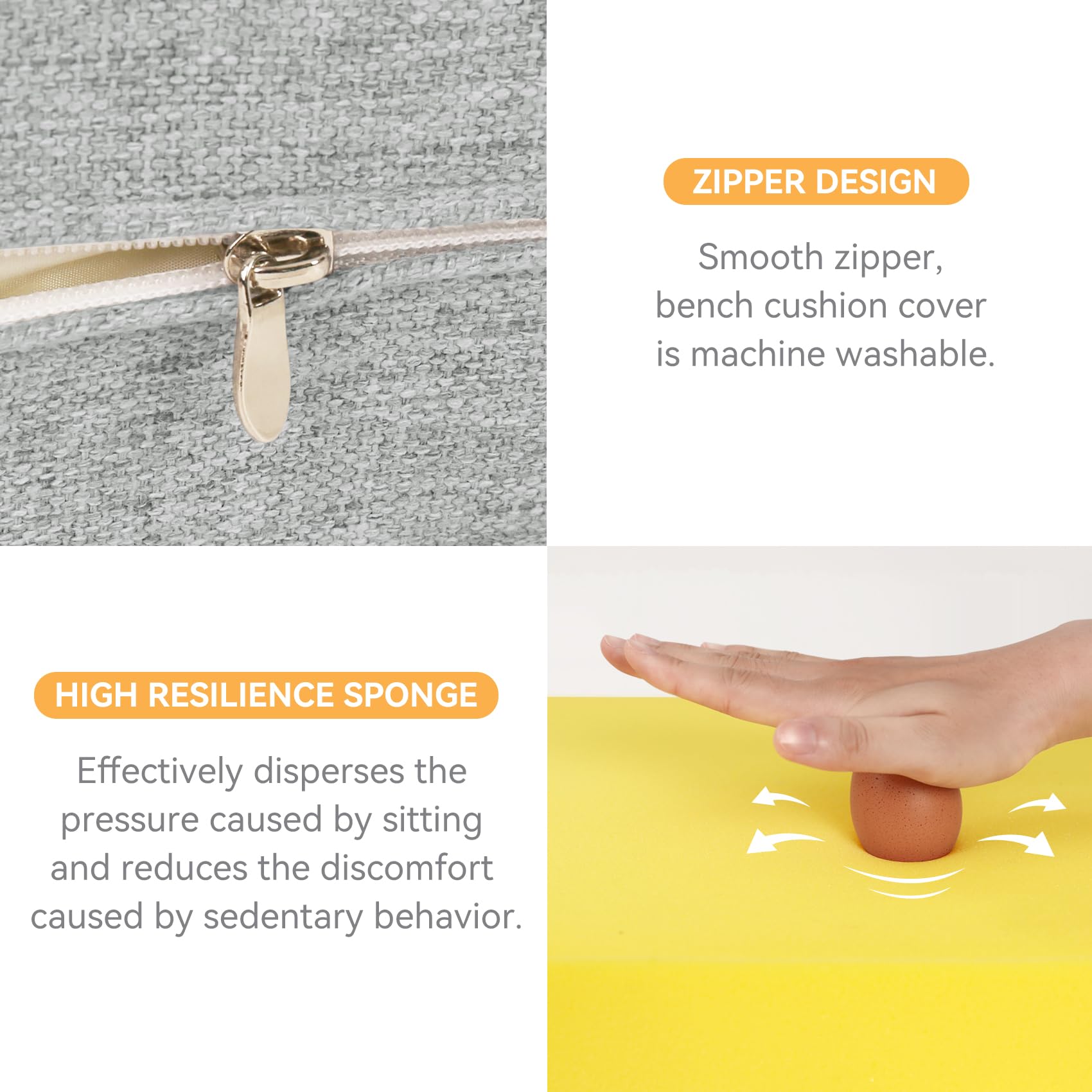 ZIPPER DESIGN

Smooth zipper, bench cushion cover is machine washable.

HIGH RESILIENCE SPONGE

Effectively disperses the pressure caused by sitting and reduces the discomfort caused by sedentary behavior.