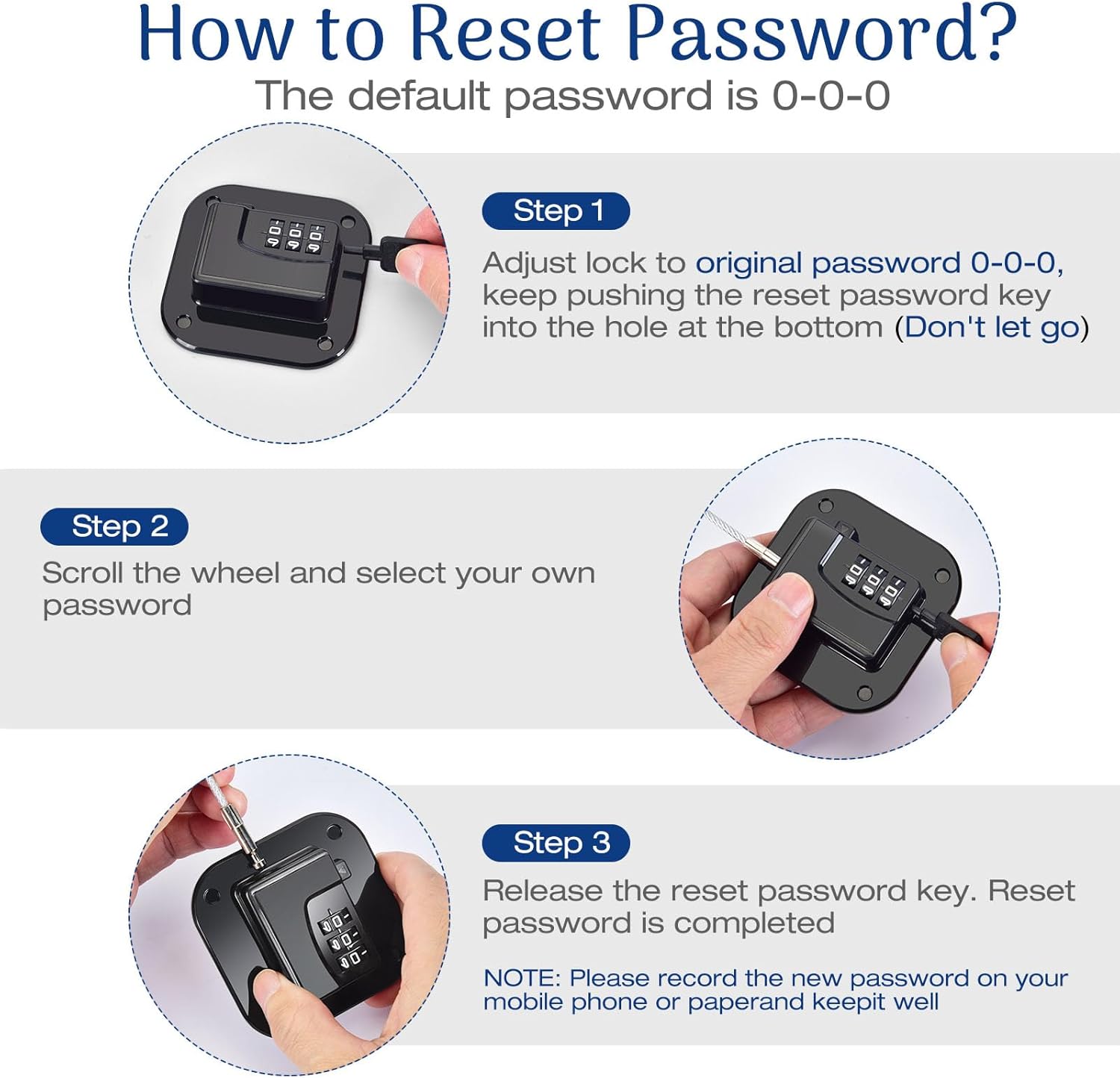 How to Reset Password?
The default password is 0-0-0

Step 1
Adjust lock to original password 0-0-0, keep pushing the reset password key into the hole at the bottom (Don't let go)

Step 2
Scroll the wheel and select your own password

Step 3
Release the reset password key. Reset password is completed

NOTE: Please record the new password on your mobile phone or paperand keepit well