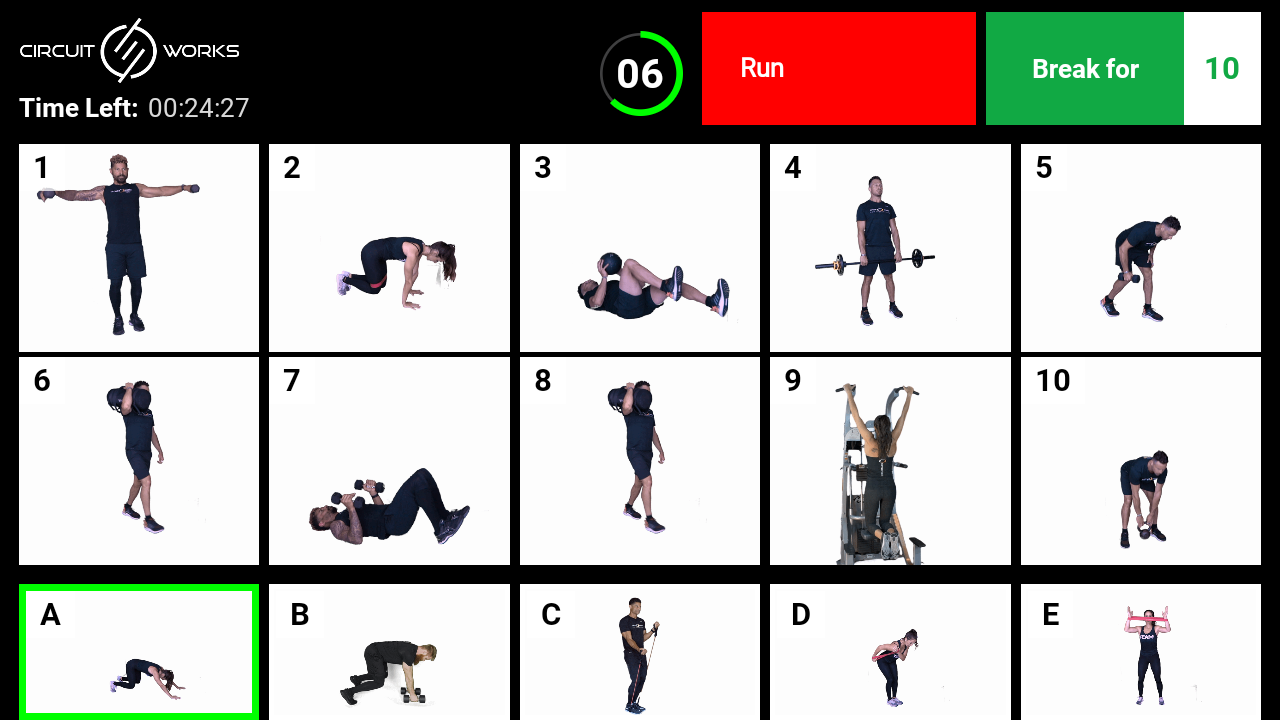 CIRCUIT WORKS

Time Left: 00:24:27

06

Run

Break for 10

1
2
3
4
5
6
7
8
9
10
A
B
C
D
E