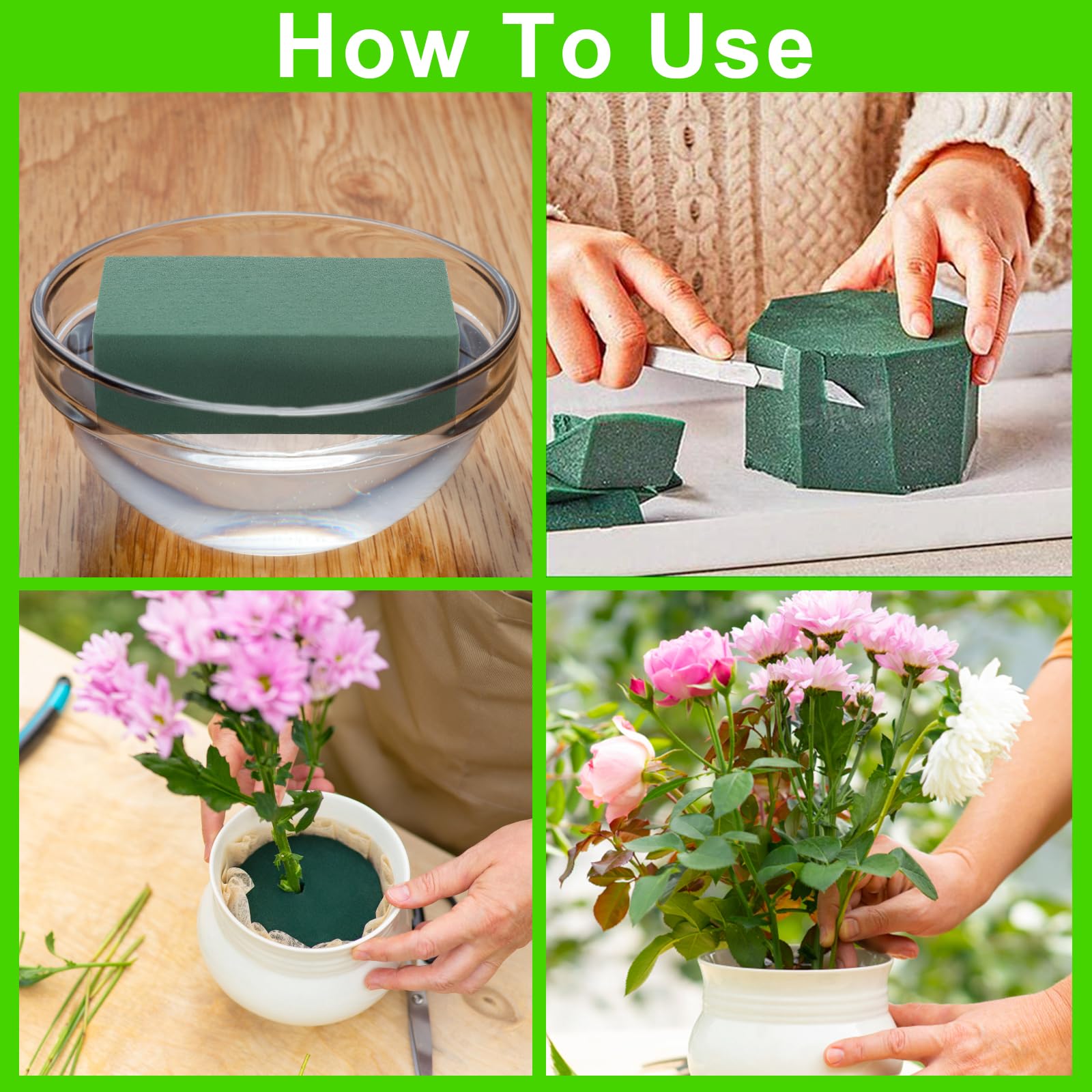 How To Use