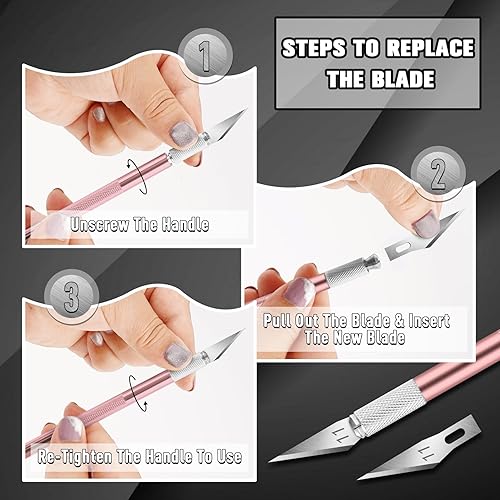 STEPS TO REPLACE THE BLADE

1

Unscrew The Handle

2

Pull Out The Blade & Insert The New Blade

3

Re-Tighten The Handle To Use

11

11