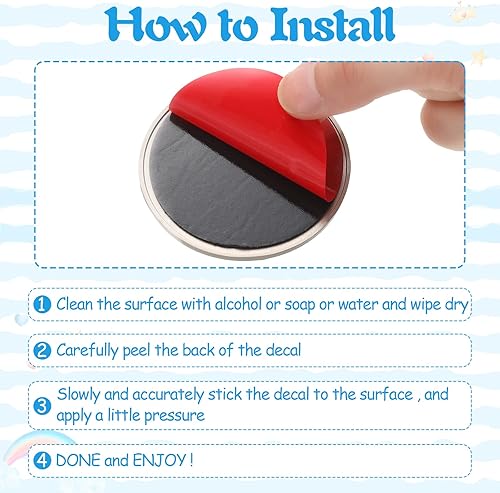 How to Install

1 Clean the surface with alcohol or soap or water and wipe dry

2 Carefully peel the back of the decal

3 Slowly and accurately stick the decal to the surface , and apply a little pressure

4 DONE and ENJOY !