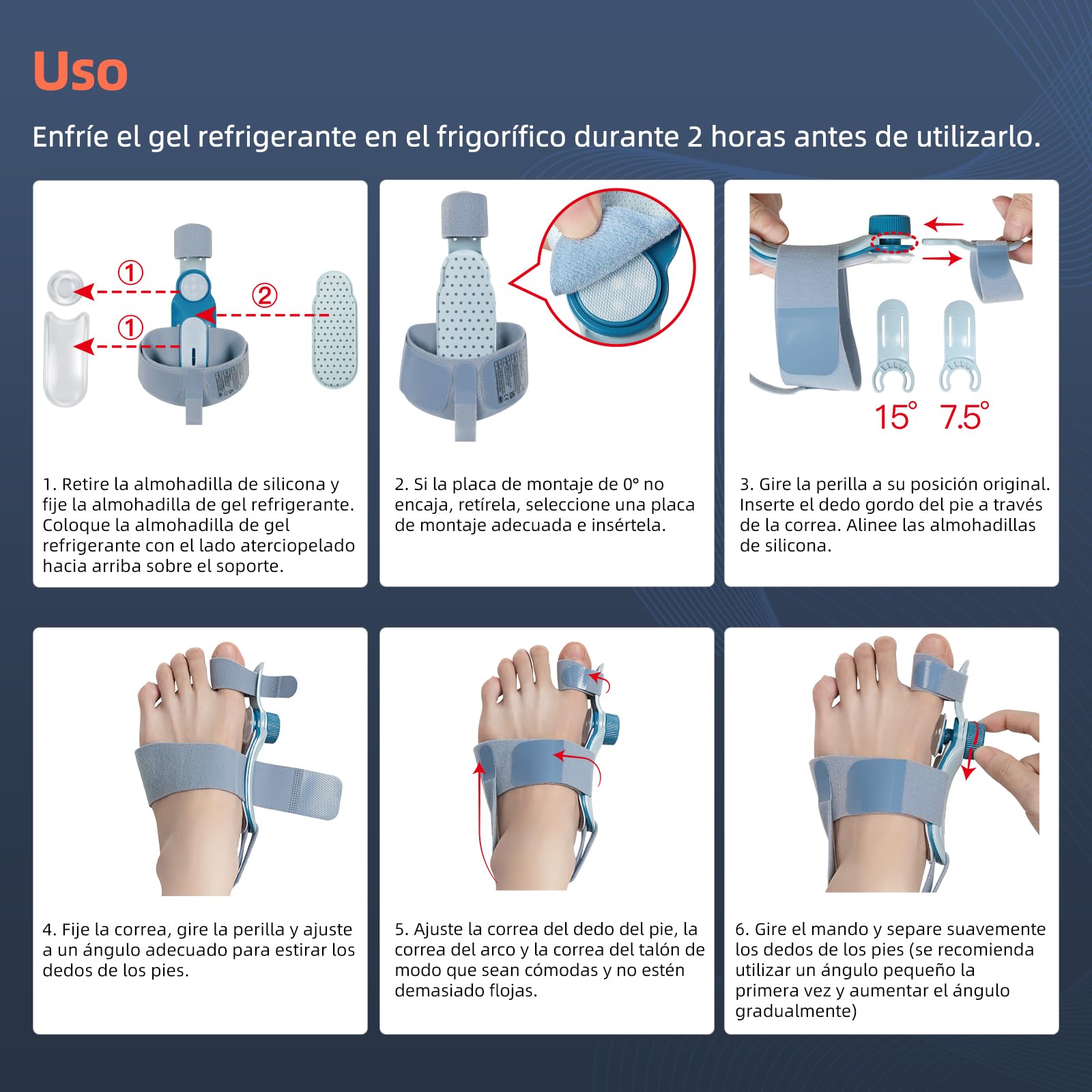 Uso

Enfríe el gel refrigerante en el frigorífico durante 2 horas antes de utilizarlo.

①
②
①

1. Retire la almohadilla de silicona y fije la almohadilla de gel refrigerante. Coloque la almohadilla de gel refrigerante con el lado aterciopelado hacia arriba sobre el soporte.

2. Si la placa de montaje de 0° no encaja, retírela, seleccione una placa de montaje adecuada e insértela.

15° 7.5°

3. Gire la perilla a su posición original. Inserte el dedo gordo del pie a través de la correa. Alinee las almohadillas de silicona.

4. Fije la correa, gire la perilla y ajuste a un ángulo adecuado para estirar los dedos de los pies.

5. Ajuste la correa del dedo del pie, la correa del arco y la correa del talón de modo que sean cómodas y no estén demasiado flojas.

6. Gire el mando y separe suavemente los dedos de los pies (se recomienda utilizar un ángulo pequeño la primera vez y aumentar el ángulo gradualmente)