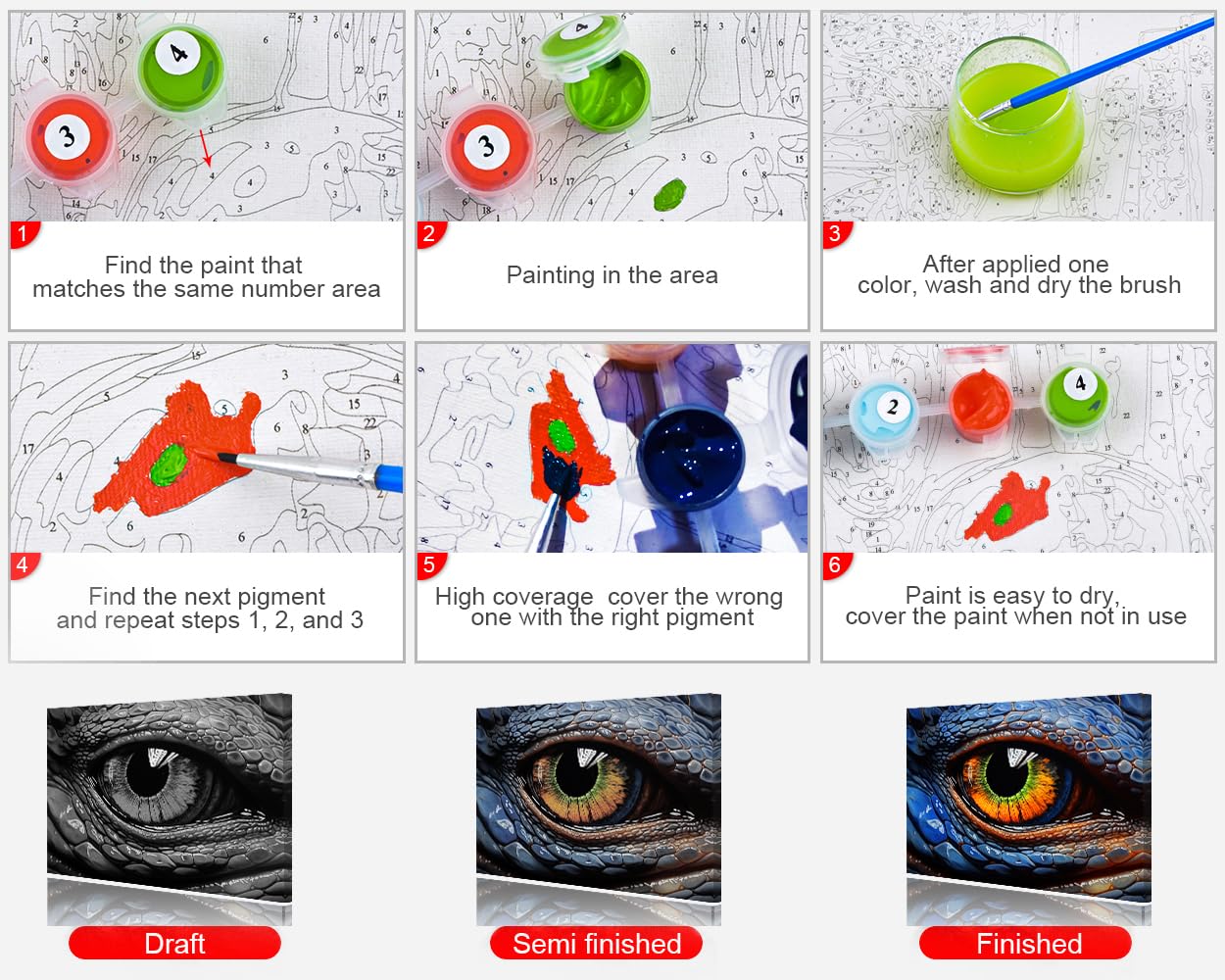 1
Find the paint that matches the same number area

2
Painting in the area

3
After applied one color, wash and dry the brush

4
Find the next pigment and repeat steps 1, 2, and 3

5
High coverage cover the wrong one with the right pigment

6
Paint is easy to dry, cover the paint when not in use

Draft

Semi finished

Finished