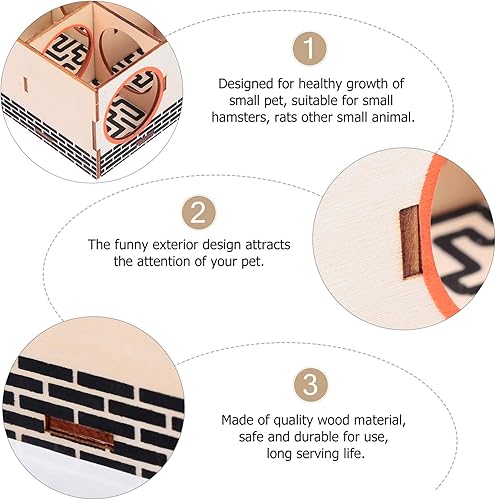 1

Designed for healthy growth of small pet, suitable for small hamsters, rats other small animal.

2

The funny exterior design attracts the attention of your pet.

3

Made of quality wood material, safe and durable for use, long serving life.