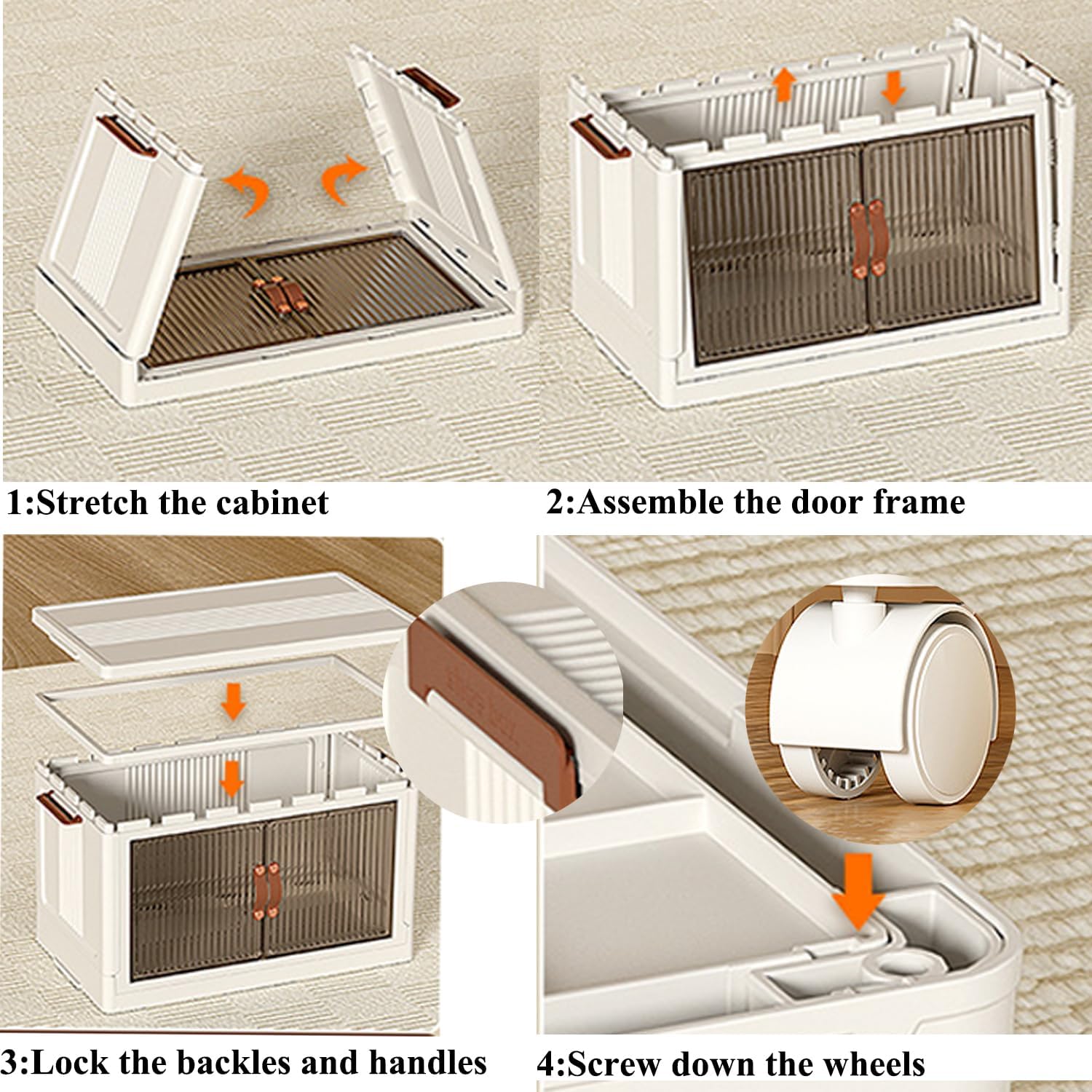 1:Stretch the cabinet

2:Assemble the door frame

3:Lock the backles and handles

4:Screw down the wheels