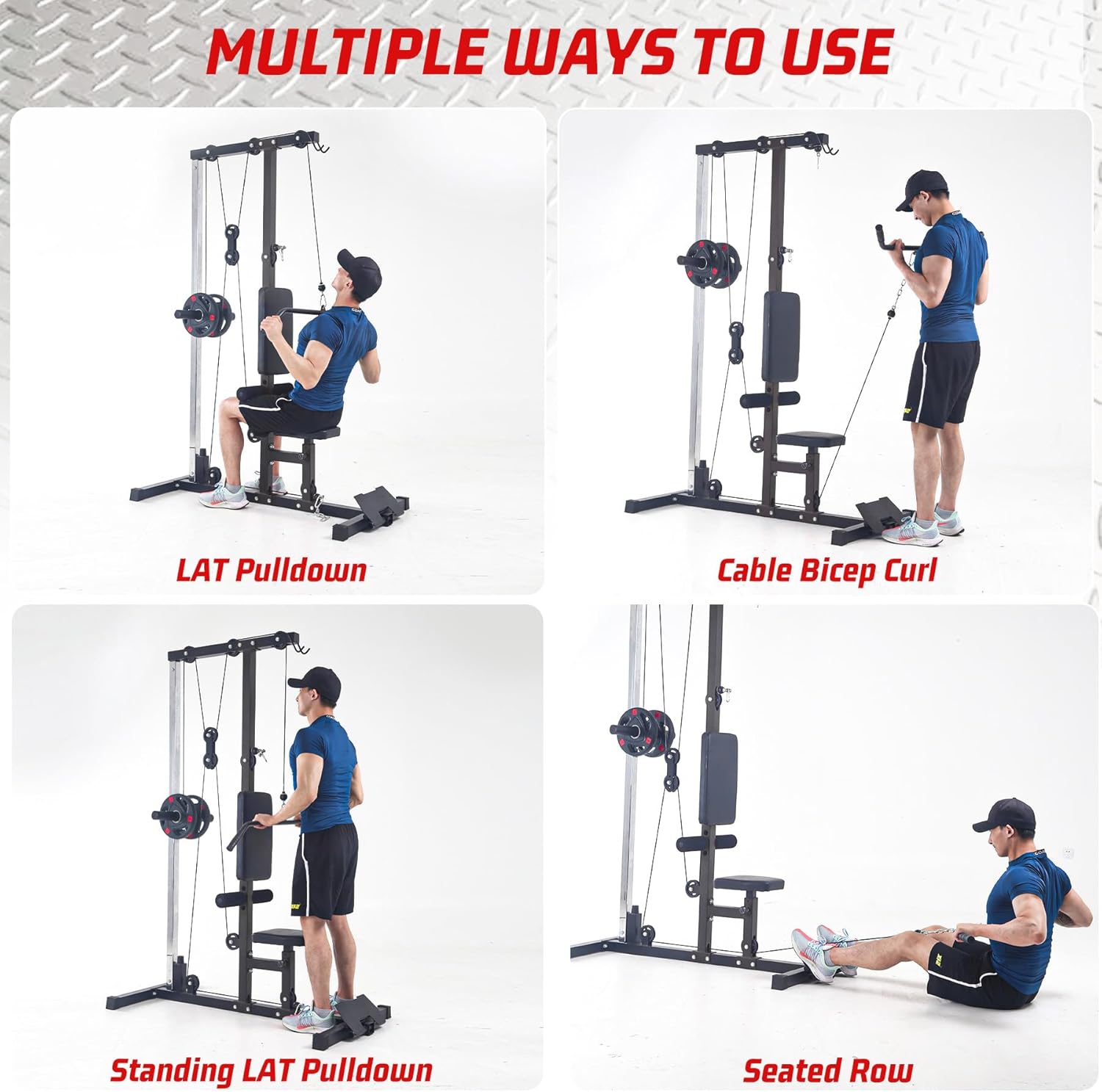 MULTIPLE WAYS TO USE

LAT Pulldown

Cable Bicep Curl

Standing LAT Pulldown

Seated Row