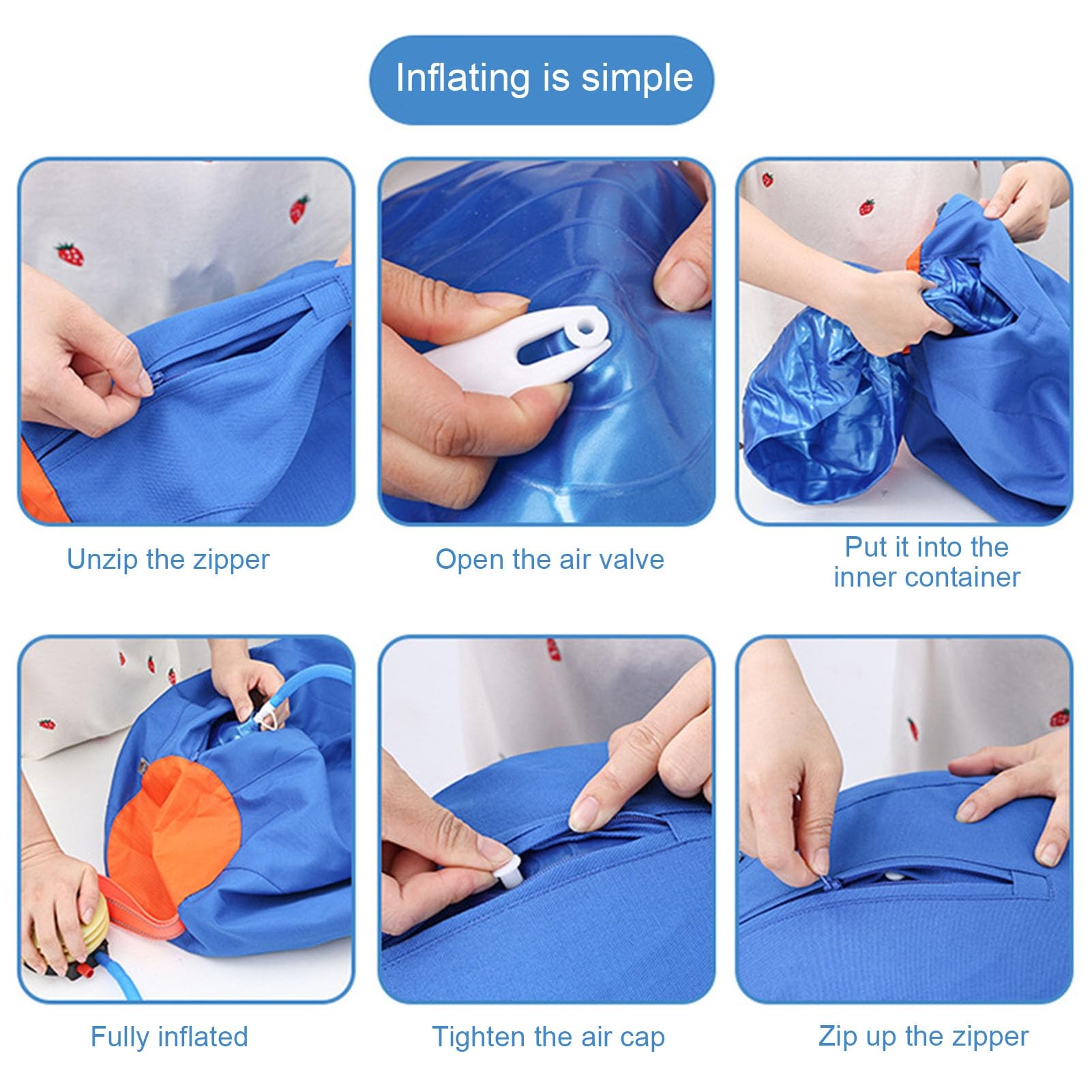 Inflating is simple

Unzip the zipper

Open the air valve

Put it into the inner container

Fully inflated

Tighten the air cap

Zip up the zipper