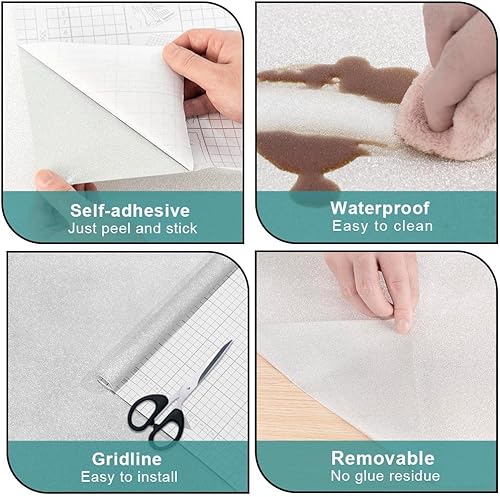 Self-adhesive
Just peel and stick

Waterproof
Easy to clean

Gridline
Easy to install

Removable
No glue residue