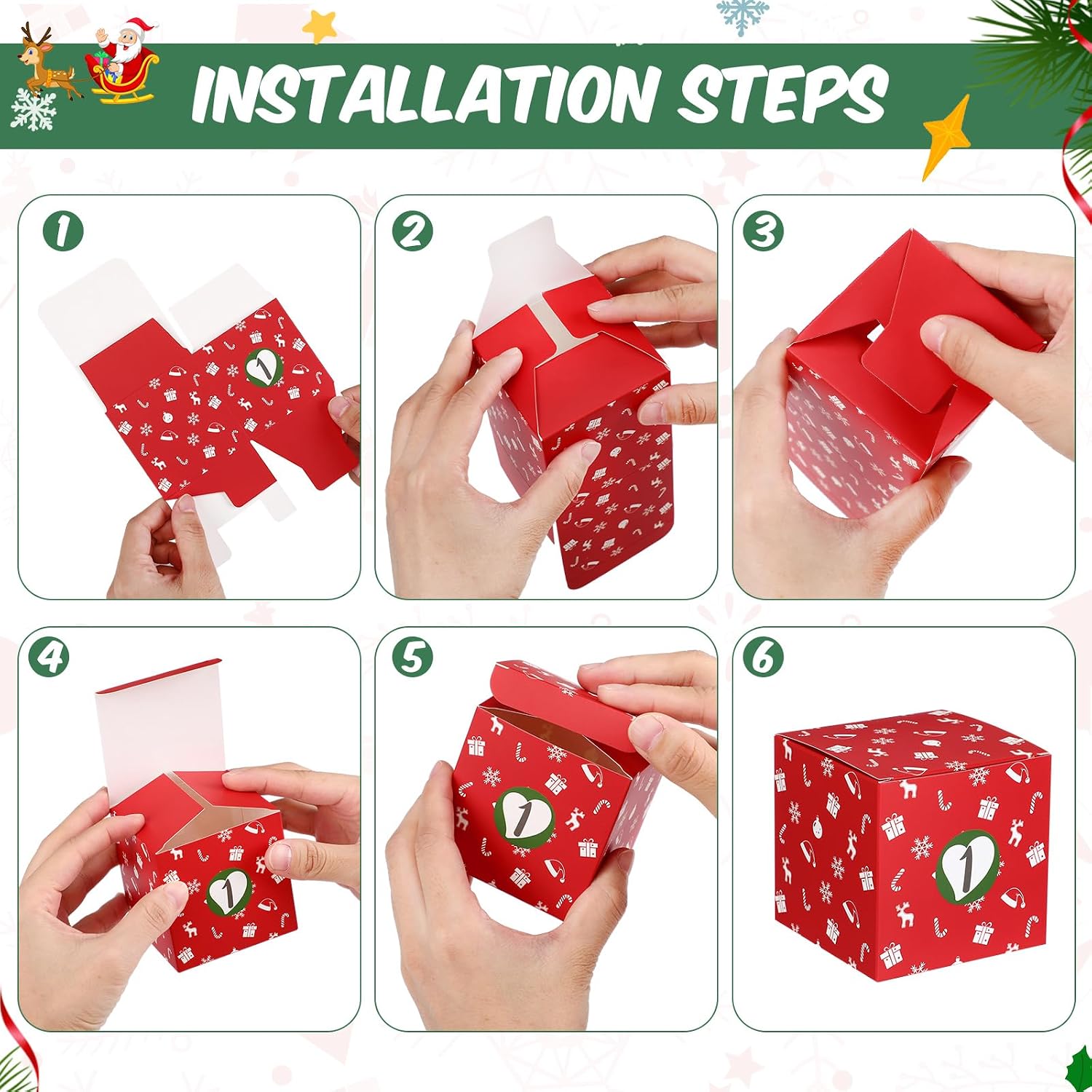 INSTALLATION STEPS

1

1

2

3

4

1

5

1

6

1