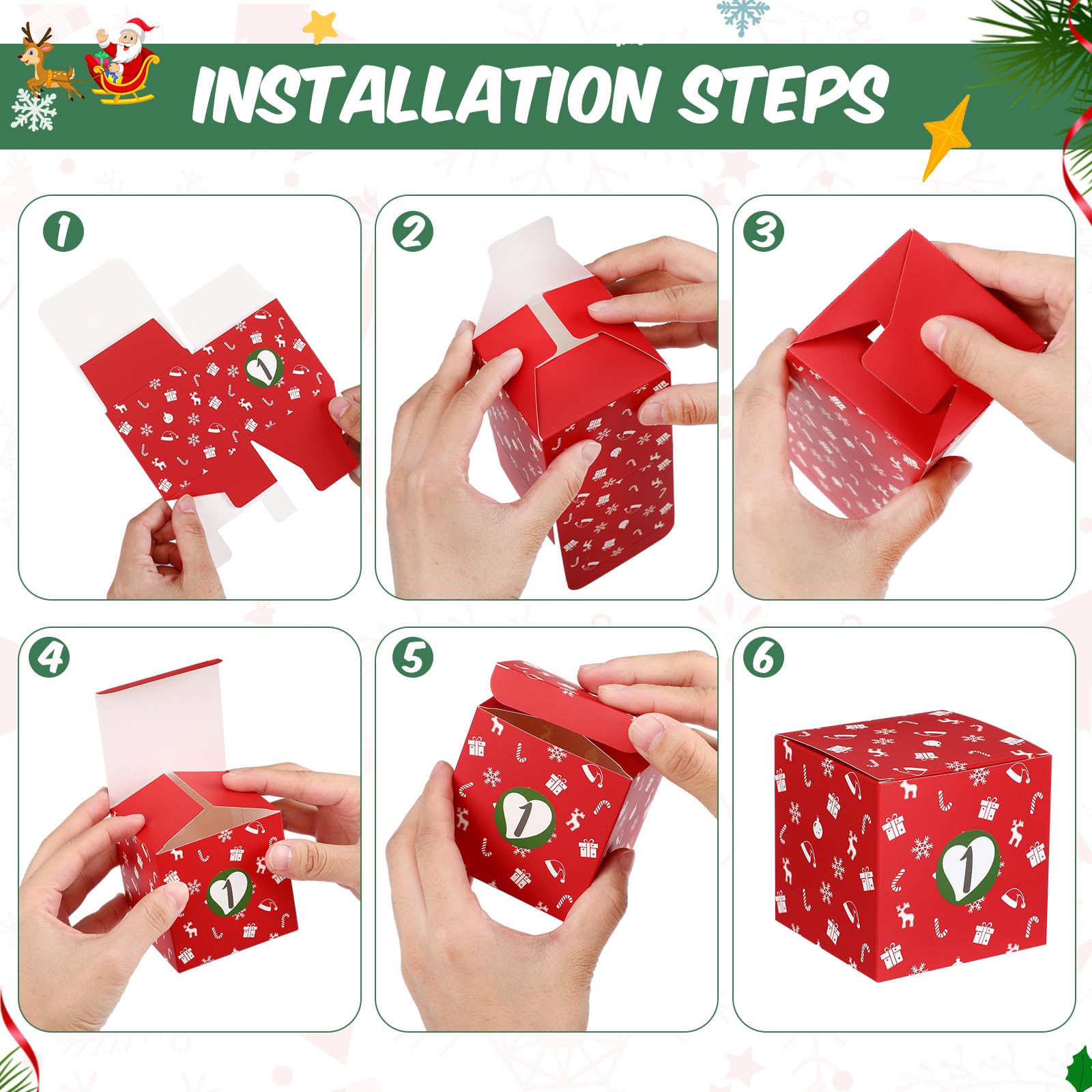 INSTALLATION STEPS

1

1

2

3

4

1

5

1

6

1