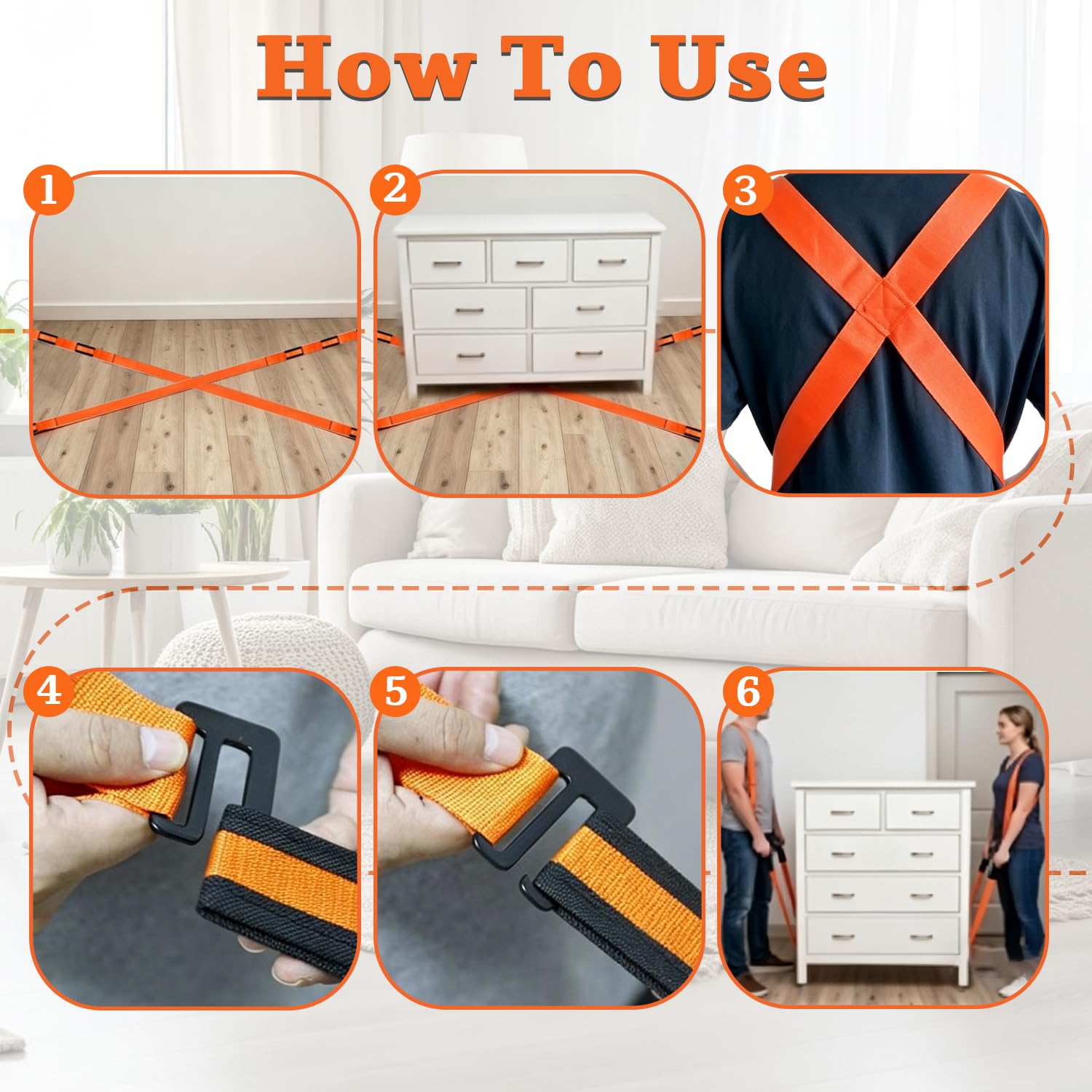 How To Use

1

2

3

4

5

6