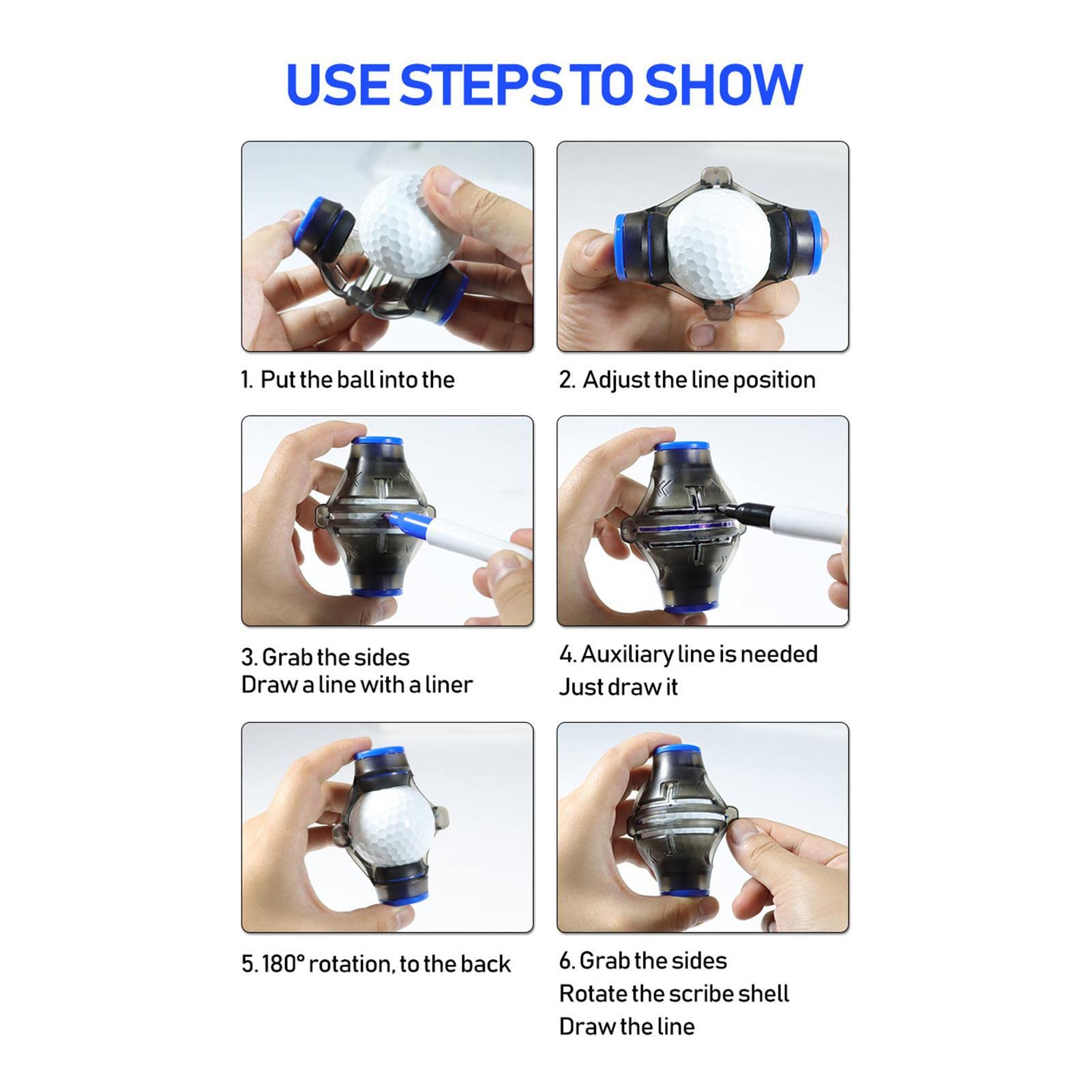 USE STEPS TO SHOW

1. Put the ball into the

2. Adjust the line position

3. Grab the sides
Draw a line with a liner

4. Auxiliary line is needed
Just draw it

5. 180° rotation, to the back

6. Grab the sides
Rotate the scribe shell
Draw the line