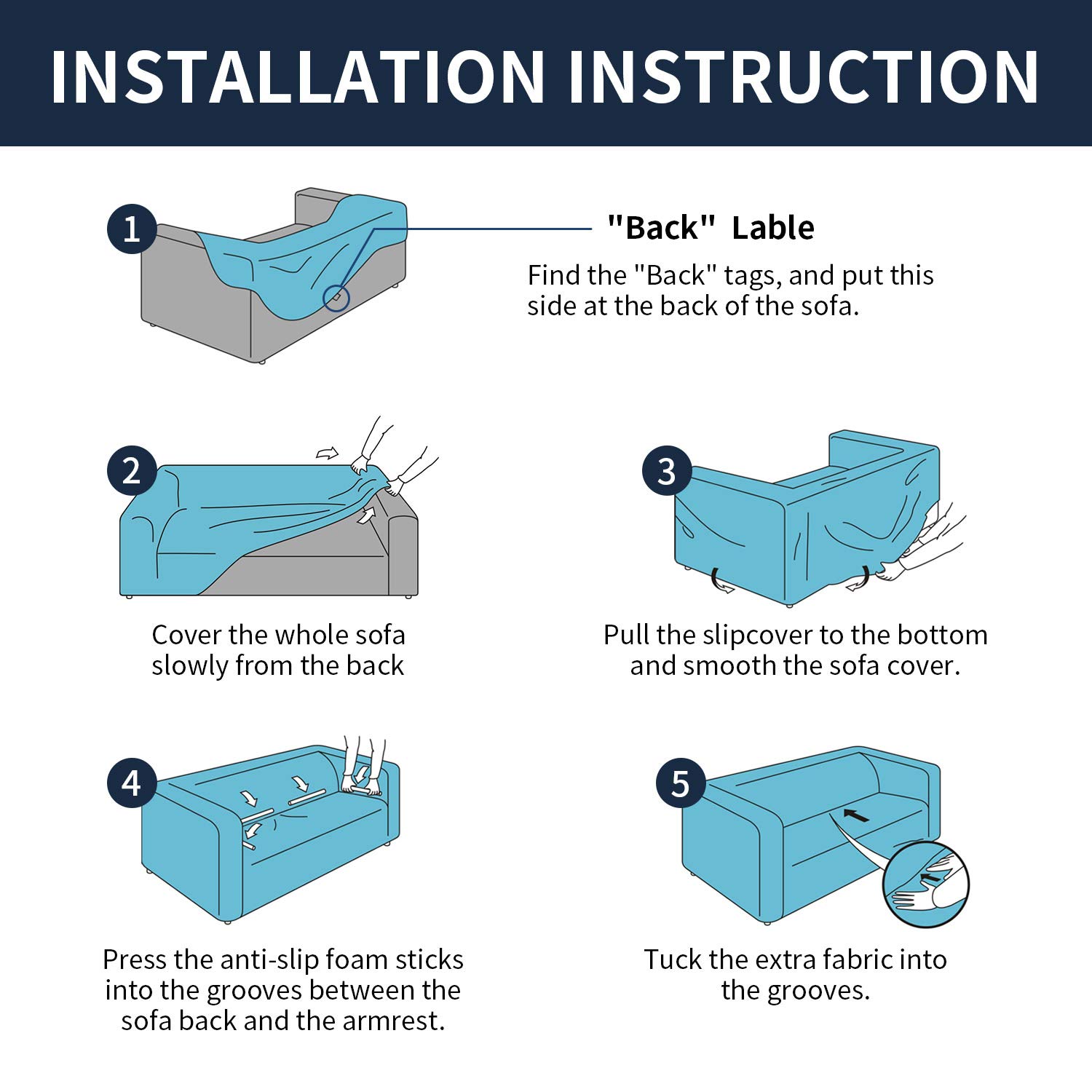 INSTALLATION INSTRUCTION

1

"Back" Lable

Find the "Back" tags, and put this side at the back of the sofa.

2

Cover the whole sofa slowly from the back

3

Pull the slipcover to the bottom and smooth the sofa cover.

4

Press the anti-slip foam sticks into the grooves between the sofa back and the armrest.

5

Tuck the extra fabric into the grooves.