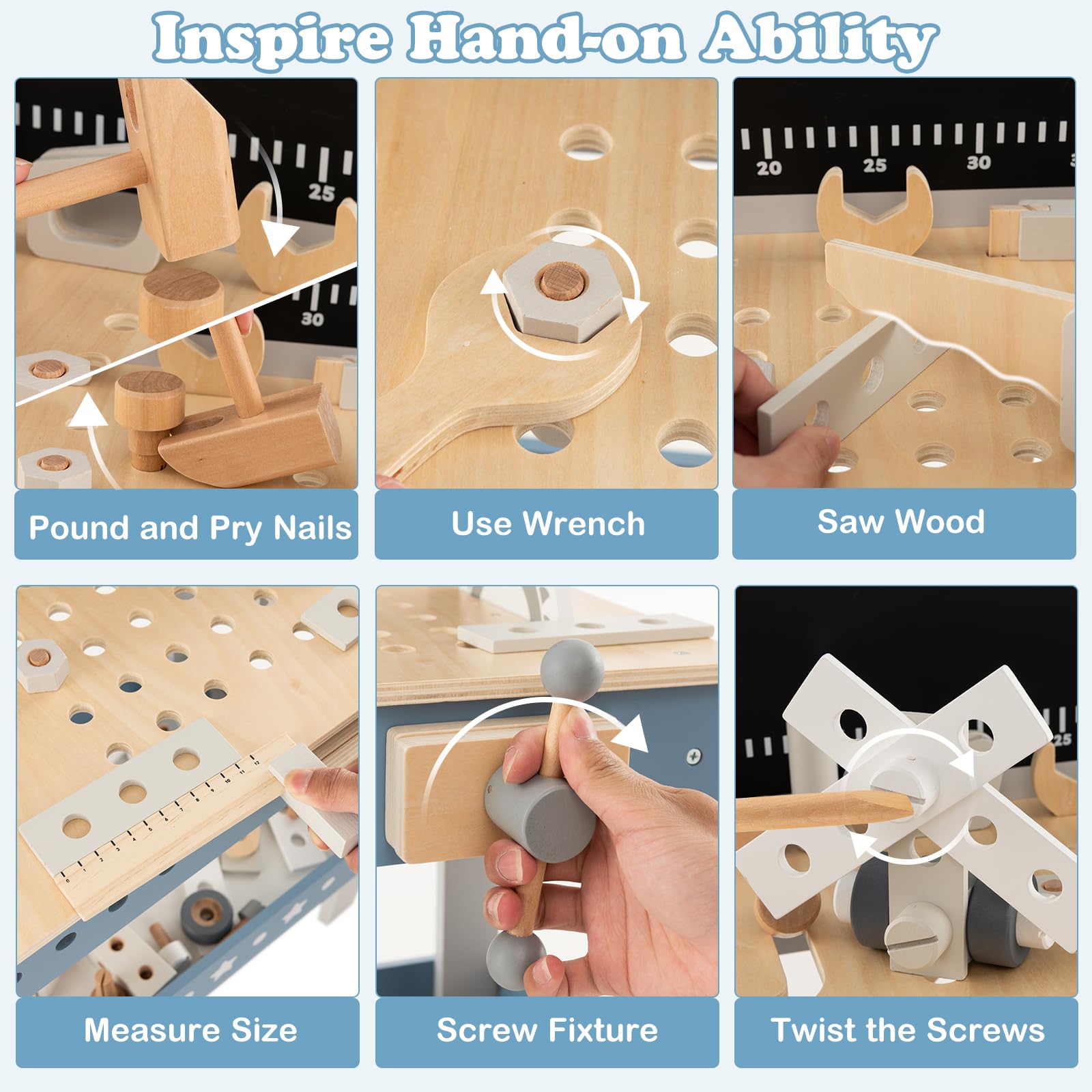 Inspire Hand-on Ability

25

30

Pound and Pry Nails

Use Wrench

20 25 30

Saw Wood

Measure Size

Screw Fixture

25

Twist the Screws