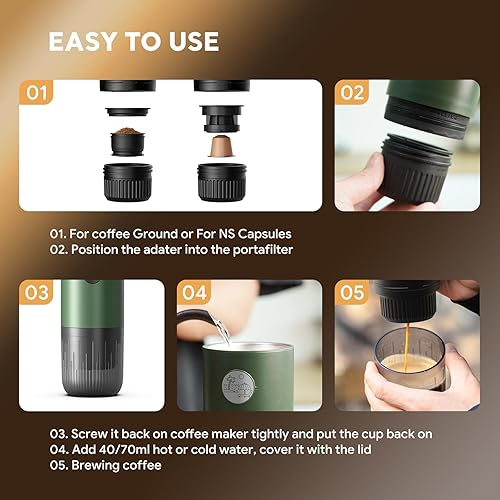 EASY TO USE

01

02

01. For coffee Ground or For NS Capsules
02. Position the adater into the portafilter

03

04

05

03. Screw it back on coffee maker tightly and put the cup back on
04. Add 40/70ml hot or cold water, cover it with the lid
05. Brewing coffee