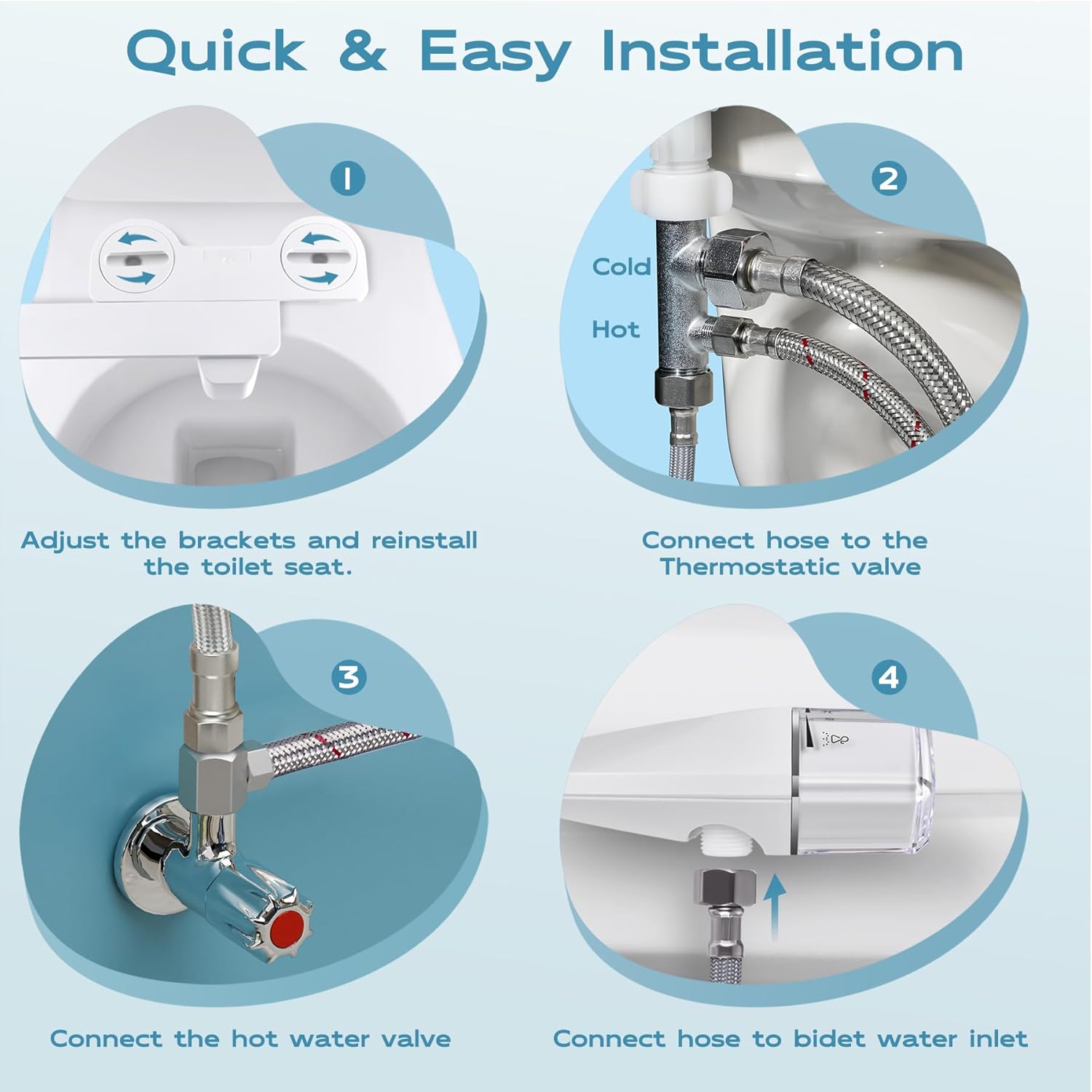 Quick & Easy Installation

1

Adjust the brackets and reinstall the toilet seat.

2

Cold

Hot

Connect hose to the Thermostatic valve

3

Connect the hot water valve

4

Connect hose to bidet water inlet