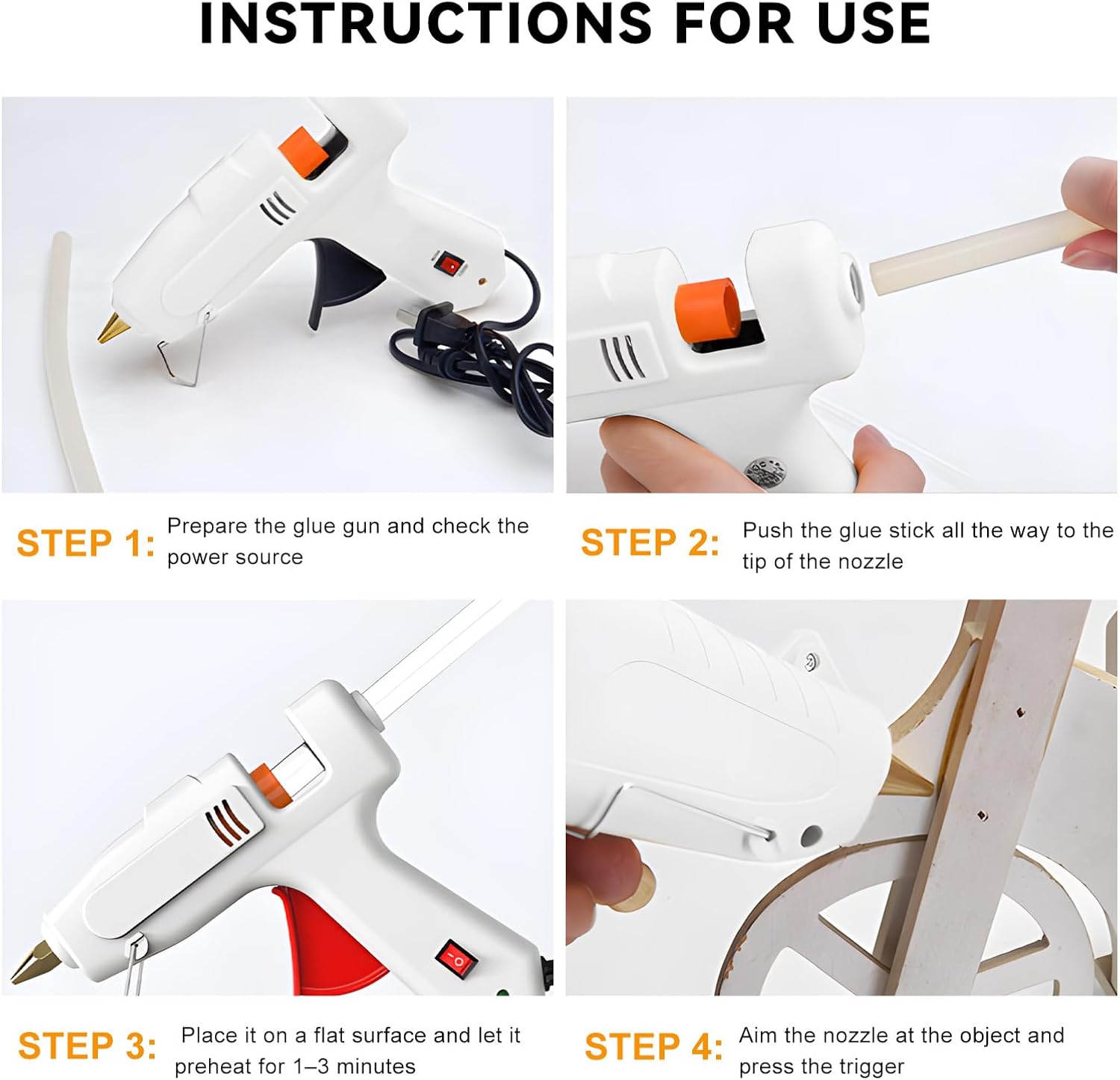 INSTRUCTIONS FOR USE

STEP 1: Prepare the glue gun and check the power source

STEP 2: Push the glue stick all the way to the tip of the nozzle

STEP 3: Place it on a flat surface and let it preheat for 1–3 minutes

STEP 4: Aim the nozzle at the object and press the trigger