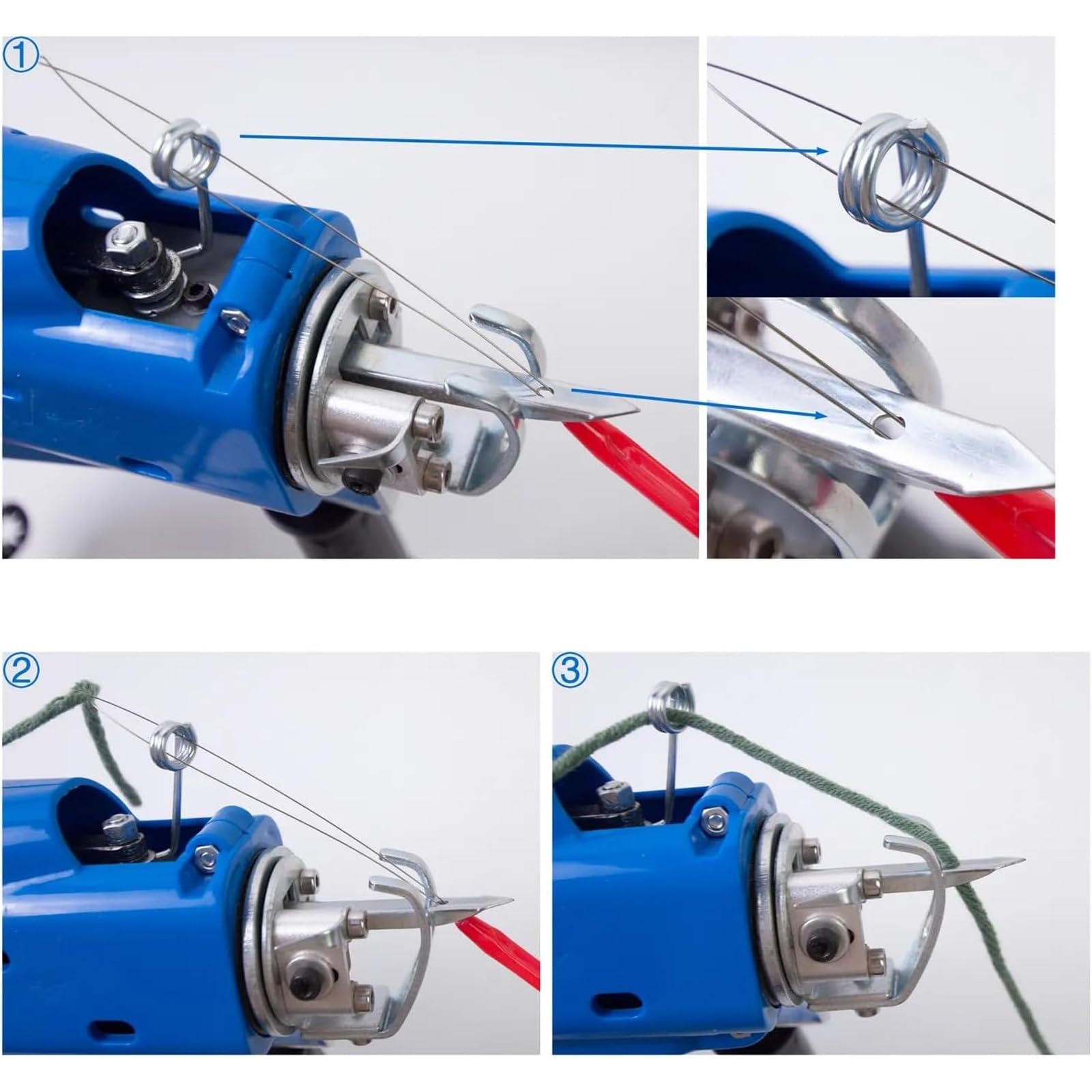 ①

②

③