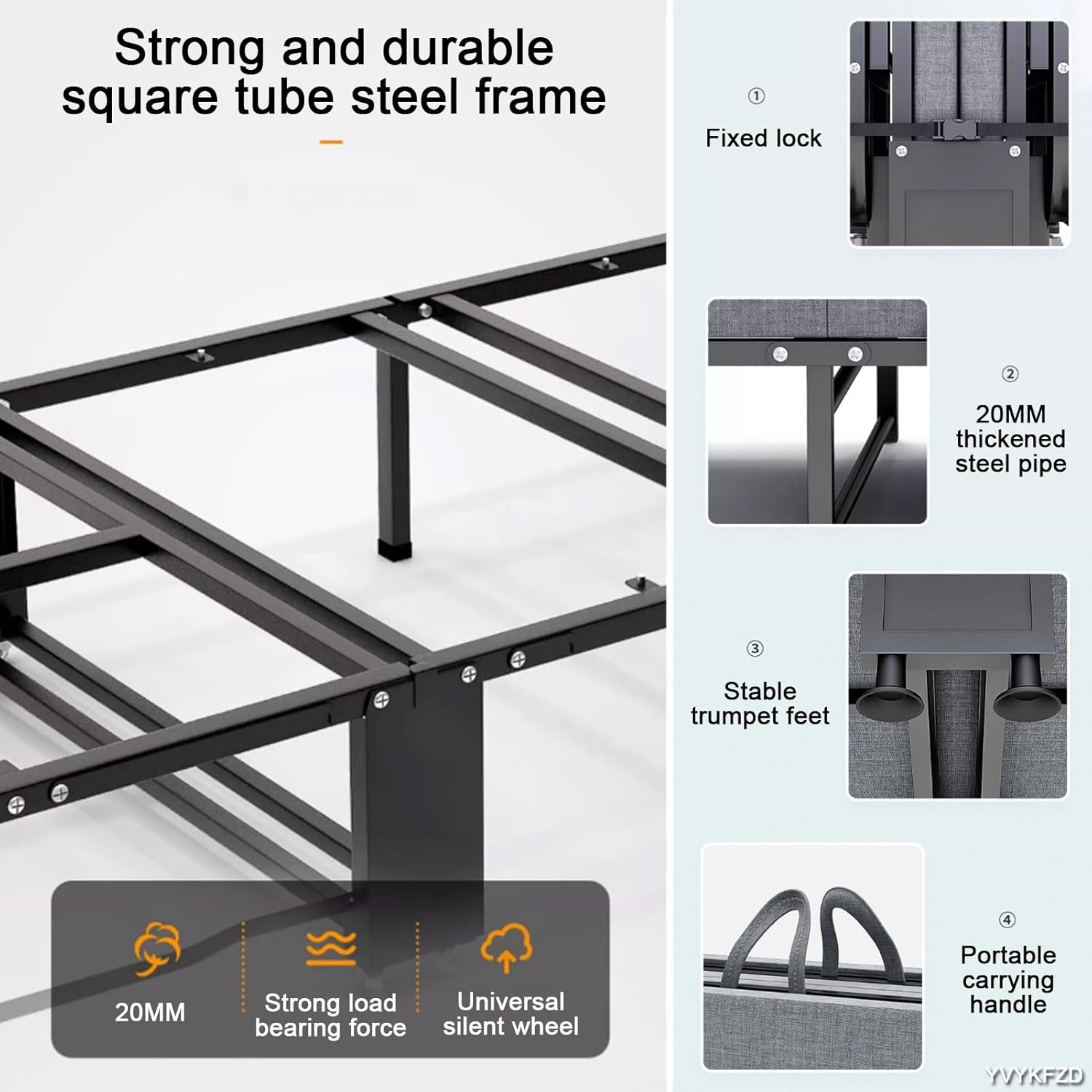 Strong and durable square tube steel frame

20MM

Strong load bearing force

Universal silent wheel

①

Fixed lock

②

20MM thickened steel pipe

③

Stable trumpet feet

④

Portable carrying handle

YVYKFZD