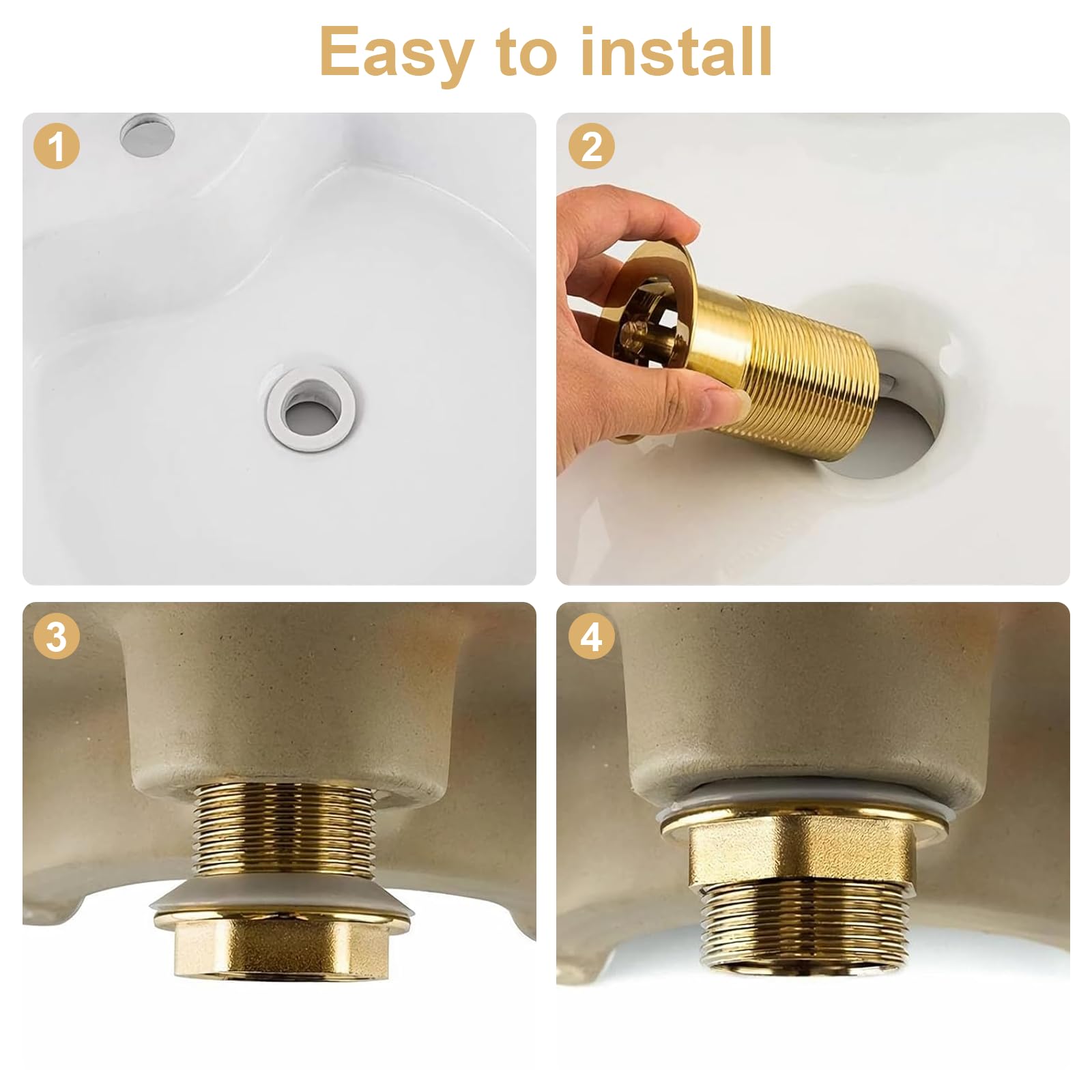 Easy to install

1

2

3

4