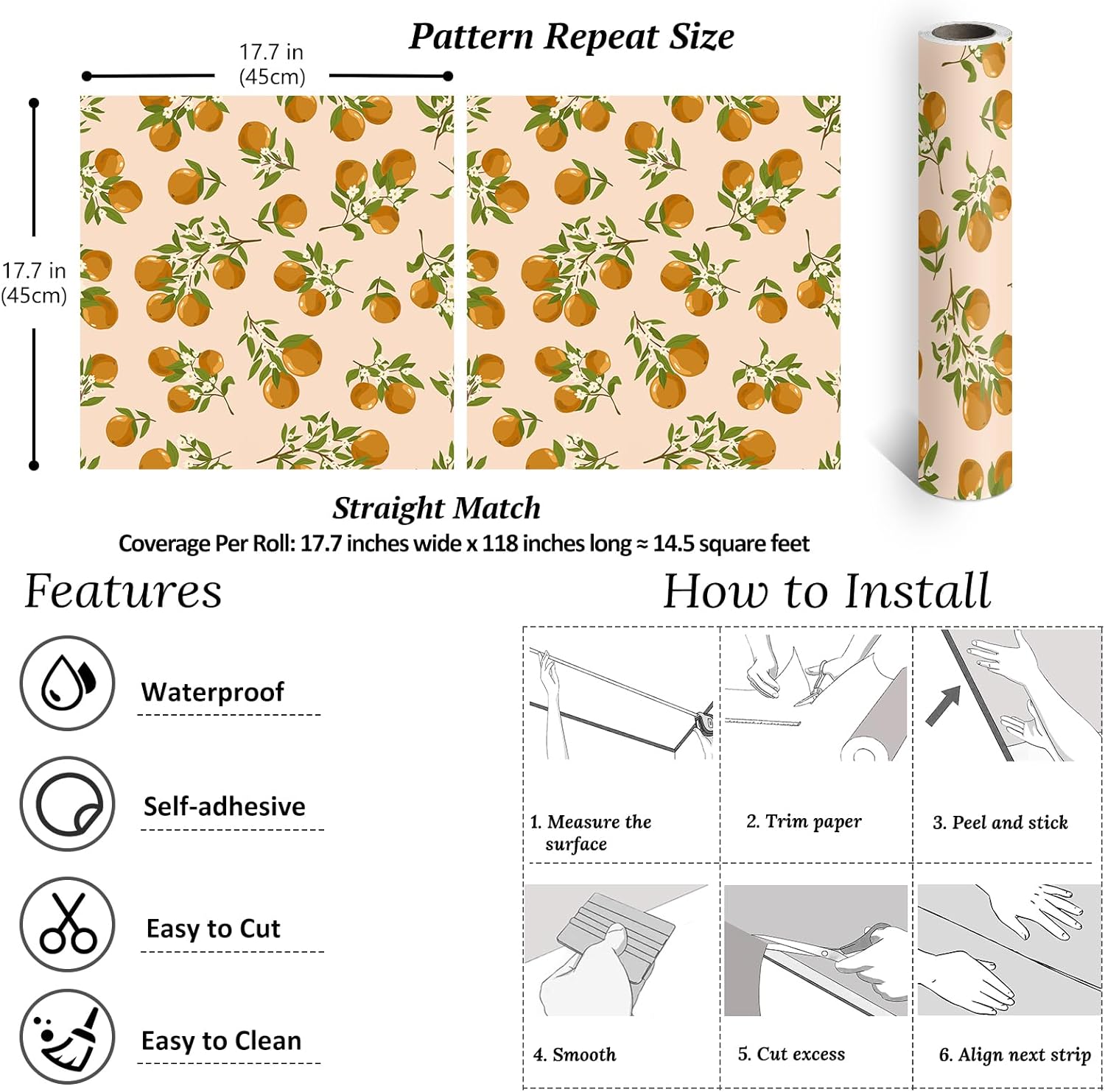 Pattern Repeat Size

17.7 in (45cm)

17.7 in (45cm)

Straight Match

Coverage Per Roll: 17.7 inches wide x 118 inches long ≈ 14.5 square feet

Features

Waterproof

Self-adhesive

Easy to Cut

Easy to Clean

How to Install

1. Measure the surface

2. Trim paper

3. Peel and stick

4. Smooth

5. Cut excess

6. Align next strip