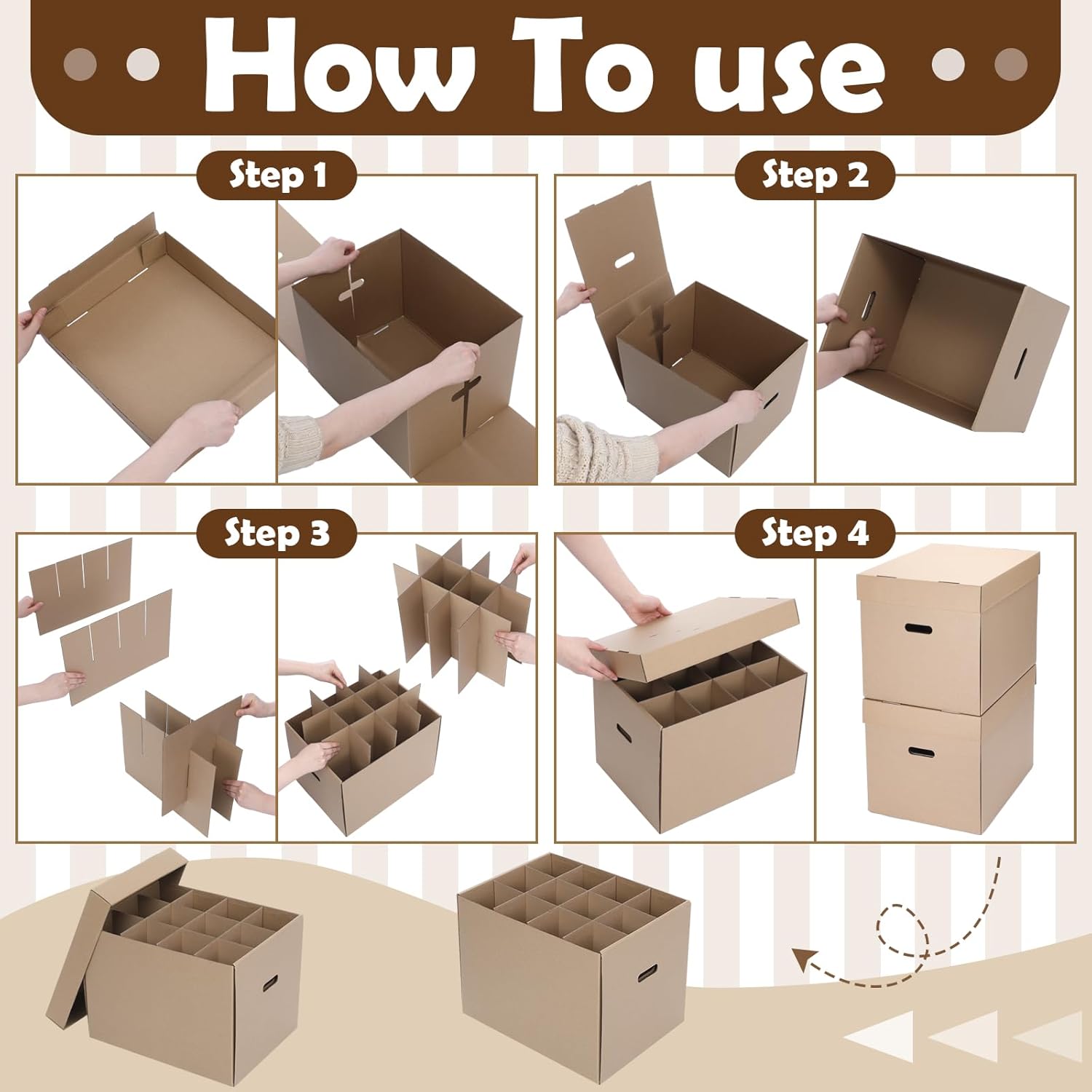 How To use

Step 1

Step 2

Step 3

Step 4